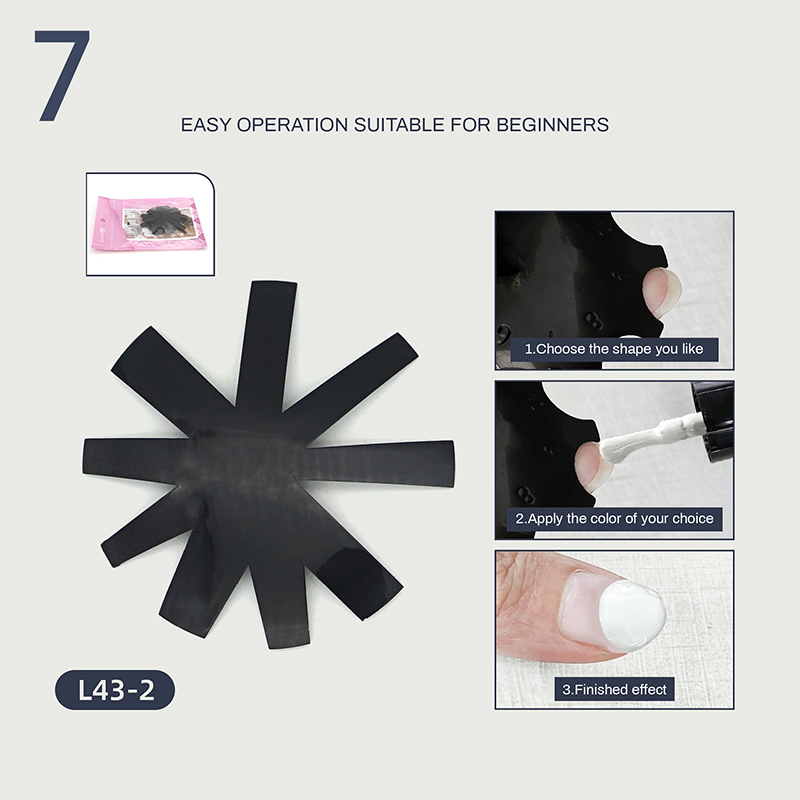 7

EASY OPERATION SUITABLE FOR BEGINNERS

1.Choose the shape you like

2.Apply the color of your choice

3.Finished effect

L43-2