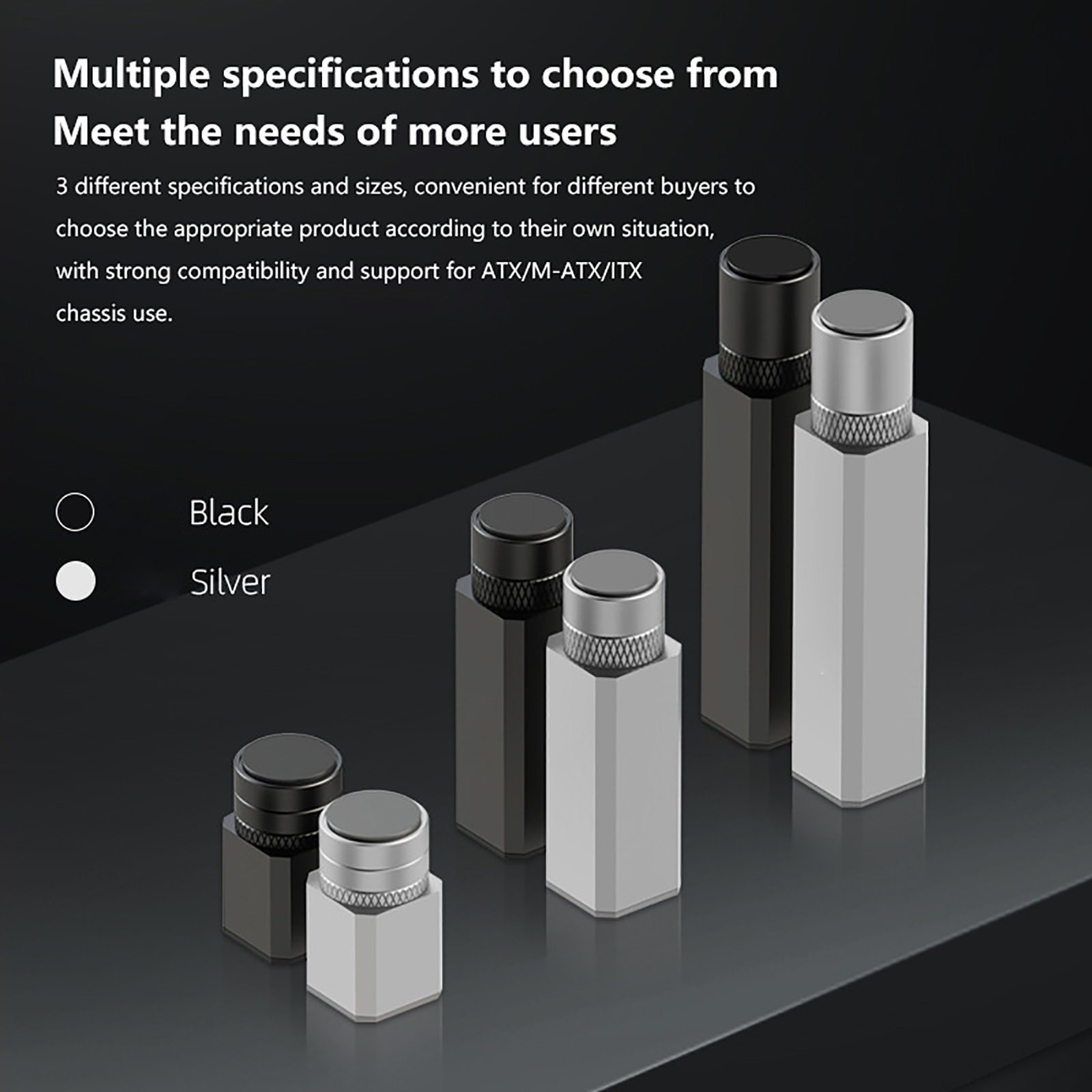 Multiple specifications to choose from
Meet the needs of more users

3 different specifications and sizes, convenient for different buyers to choose the appropriate product according to their own situation, with strong compatibility and support for ATX/M-ATX/ITX chassis use.

Black

Silver