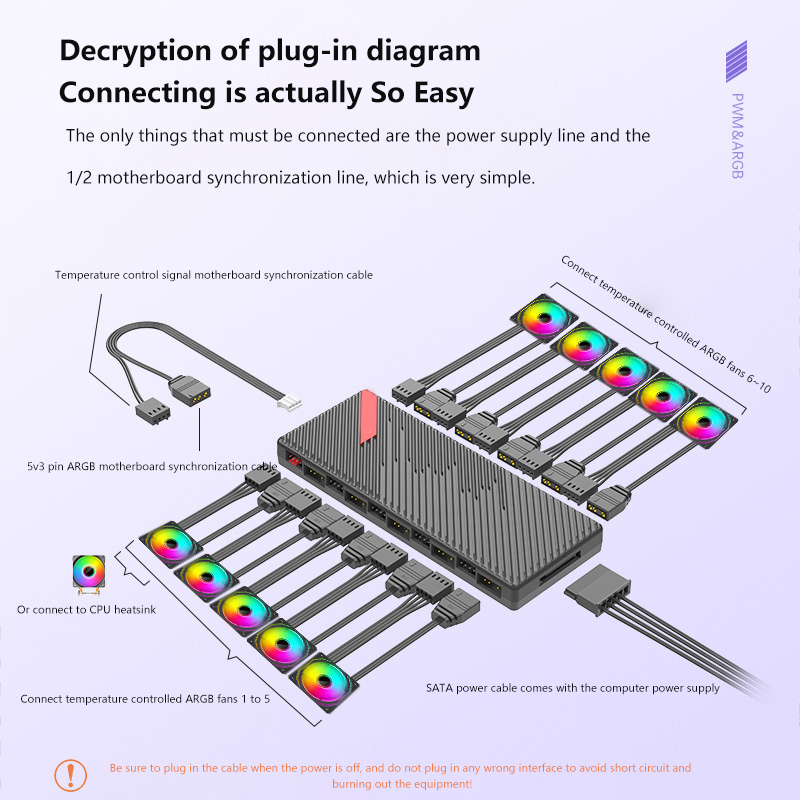 Decryption of plug-in diagram
Connecting is actually So Easy

PWM&ARGB

The only things that must be connected are the power supply line and the 1/2 motherboard synchronization line, which is very simple.

Temperature control signal motherboard synchronization cable

Connect temperature controlled ARGB fans 6~10

5v3 pin ARGB motherboard synchronization cable

Or connect to CPU heatsink

Connect temperature controlled ARGB fans 1 to 5

SATA power cable comes with the computer power supply

Be sure to plug in the cable when the power is off, and do not plug in any wrong interface to avoid short circuit and burning out the equipment!