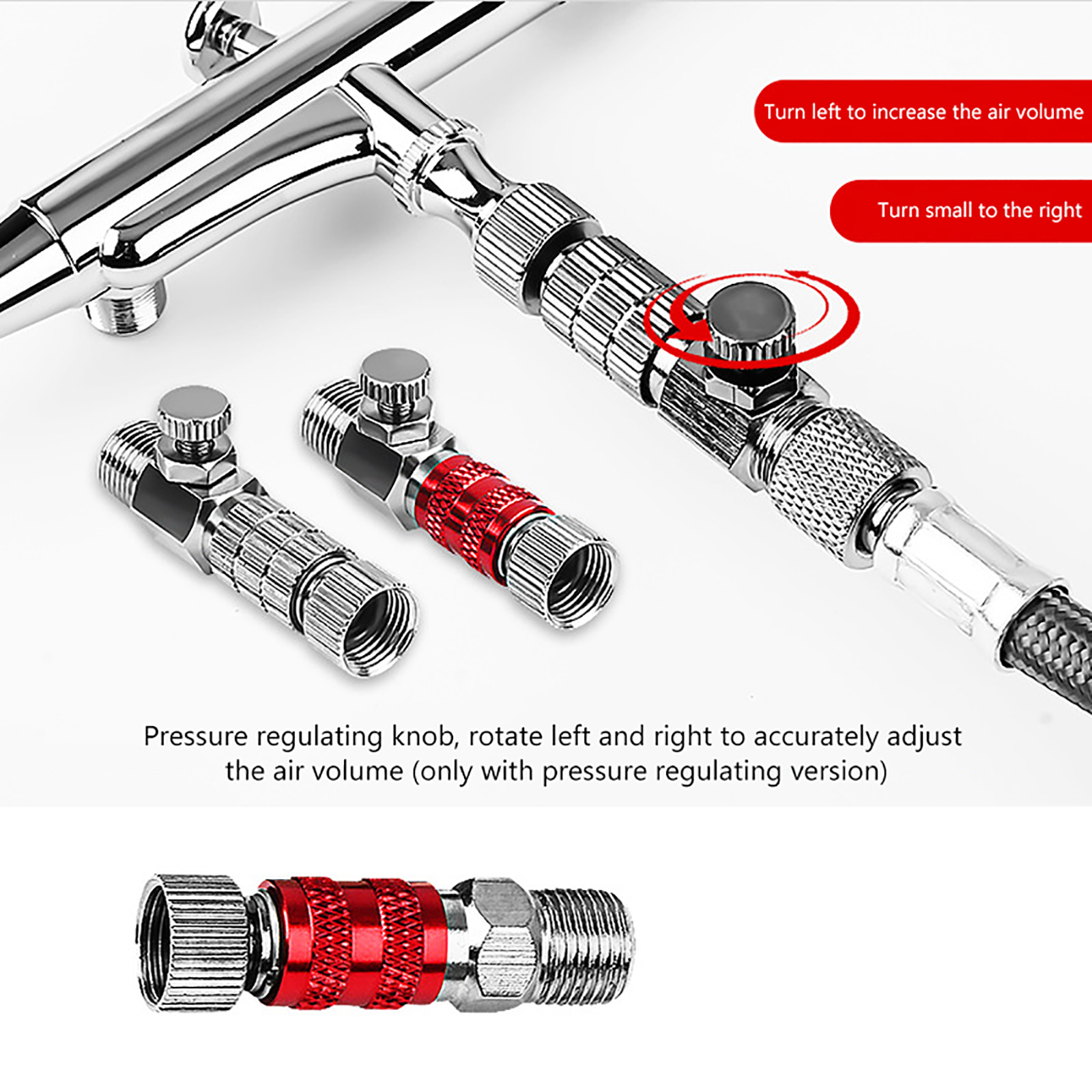 Turn left to increase the air volume

Turn small to the right

Pressure regulating knob, rotate left and right to accurately adjust the air volume (only with pressure regulating version)