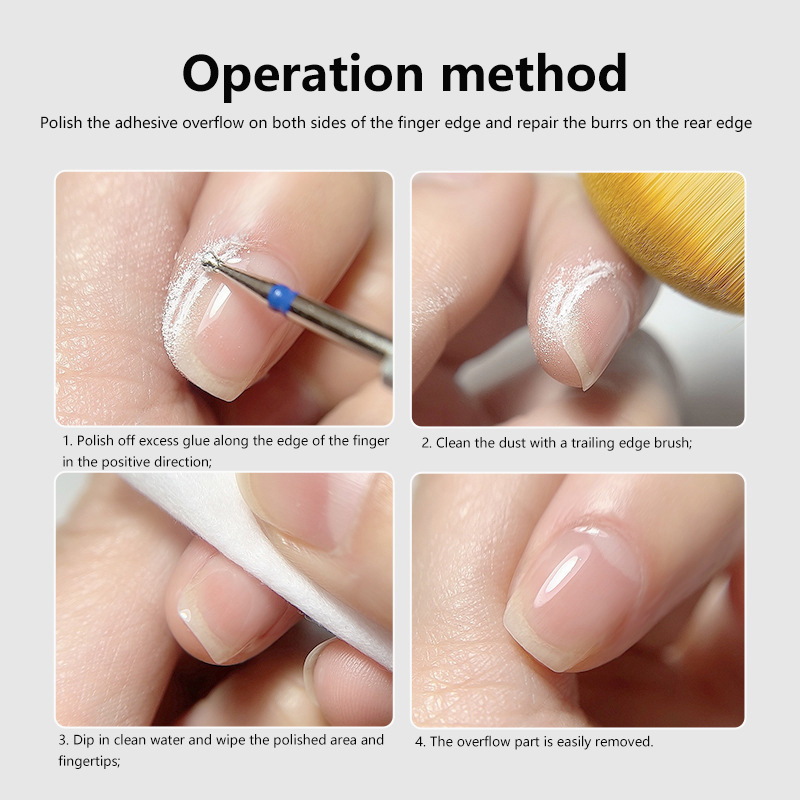 Operation method

Polish the adhesive overflow on both sides of the finger edge and repair the burrs on the rear edge

1. Polish off excess glue along the edge of the finger in the positive direction;

2. Clean the dust with a trailing edge brush;

3. Dip in clean water and wipe the polished area and fingertips;

4. The overflow part is easily removed.