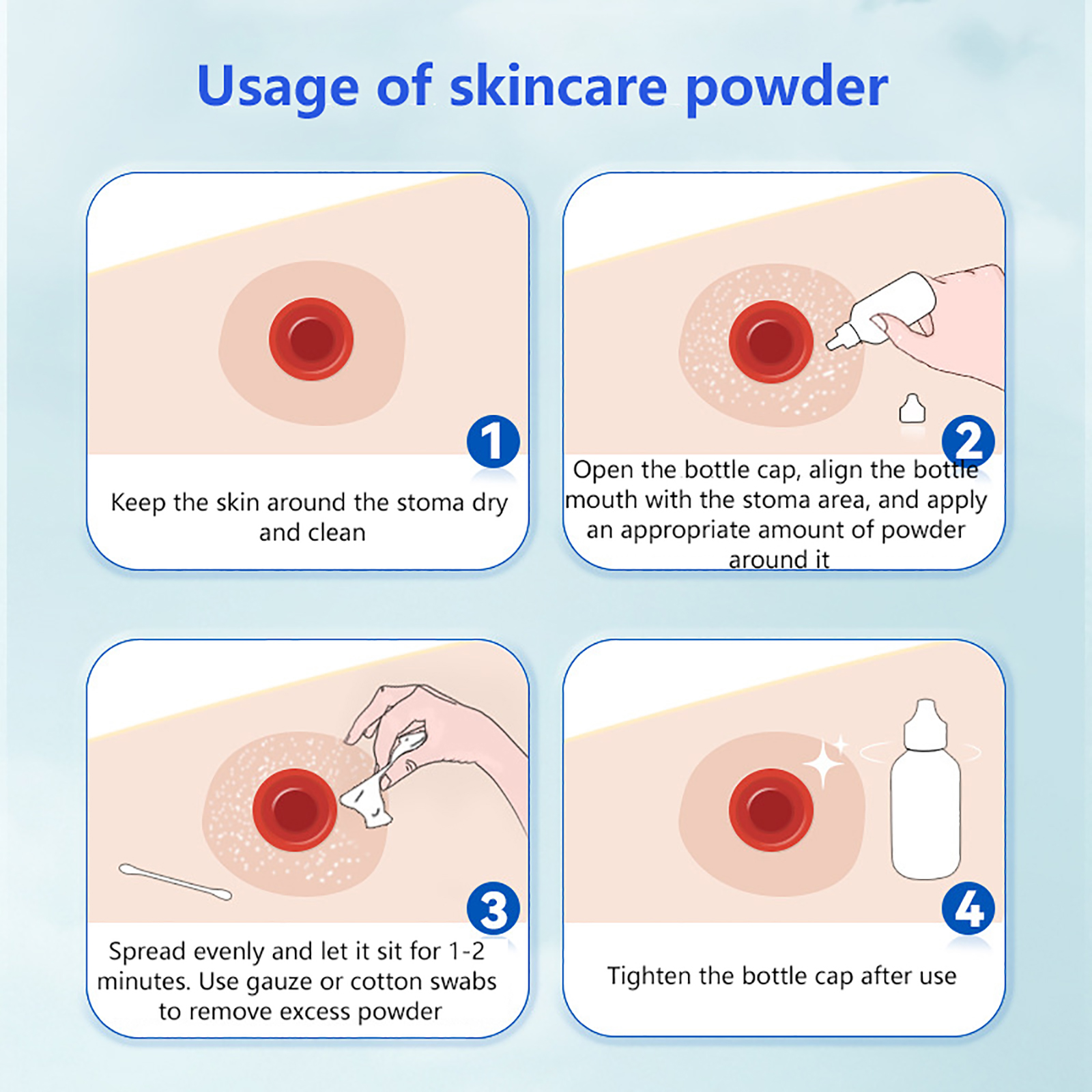 Usage of skincare powder

1

Keep the skin around the stoma dry and clean

2

Open the bottle cap, align the bottle mouth with the stoma area, and apply an appropriate amount of powder around it

3

Spread evenly and let it sit for 1-2 minutes. Use gauze or cotton swabs to remove excess powder

4

Tighten the bottle cap after use