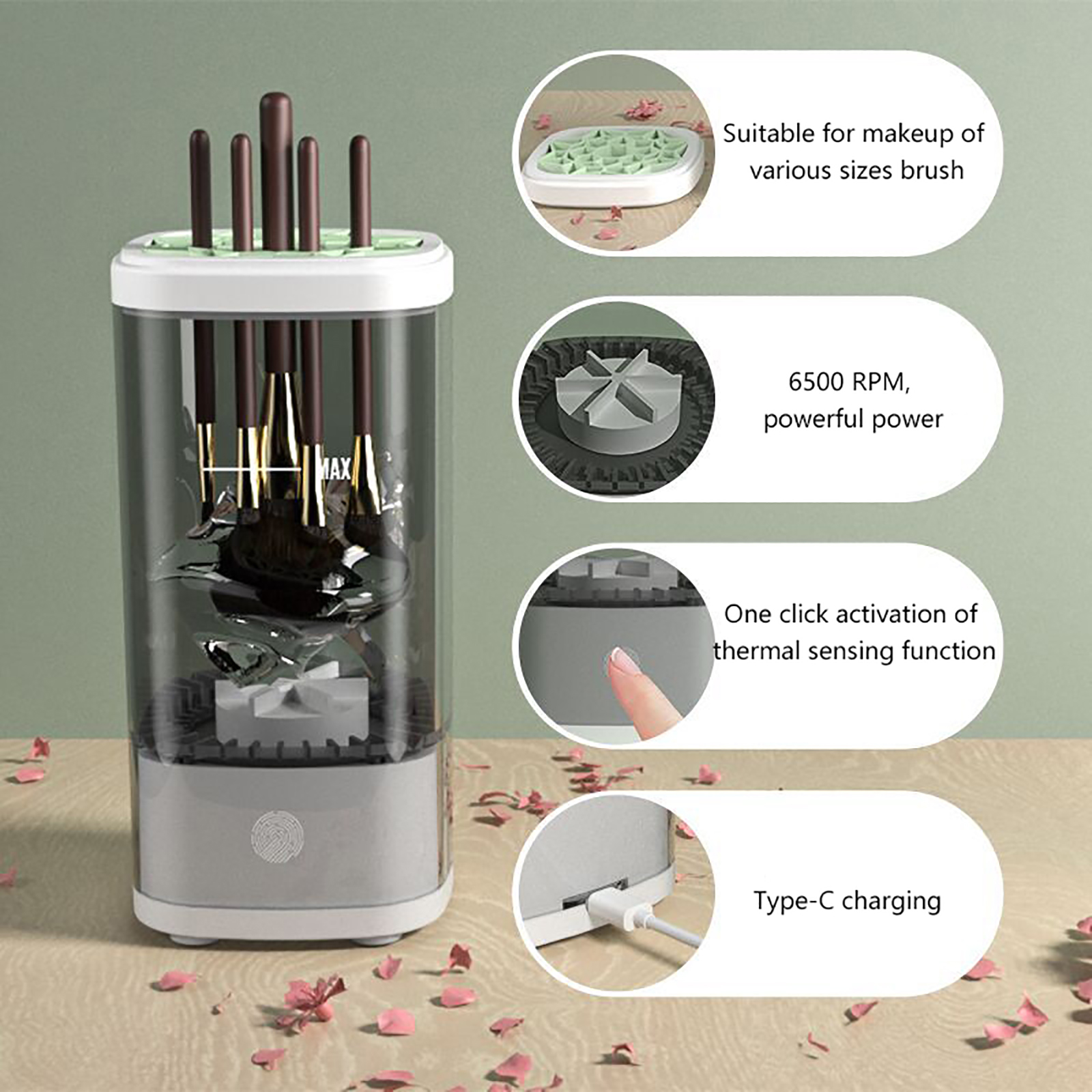 MAX

Suitable for makeup of various sizes brush

6500 RPM, powerful power

One click activation of thermal sensing function

Type-C charging