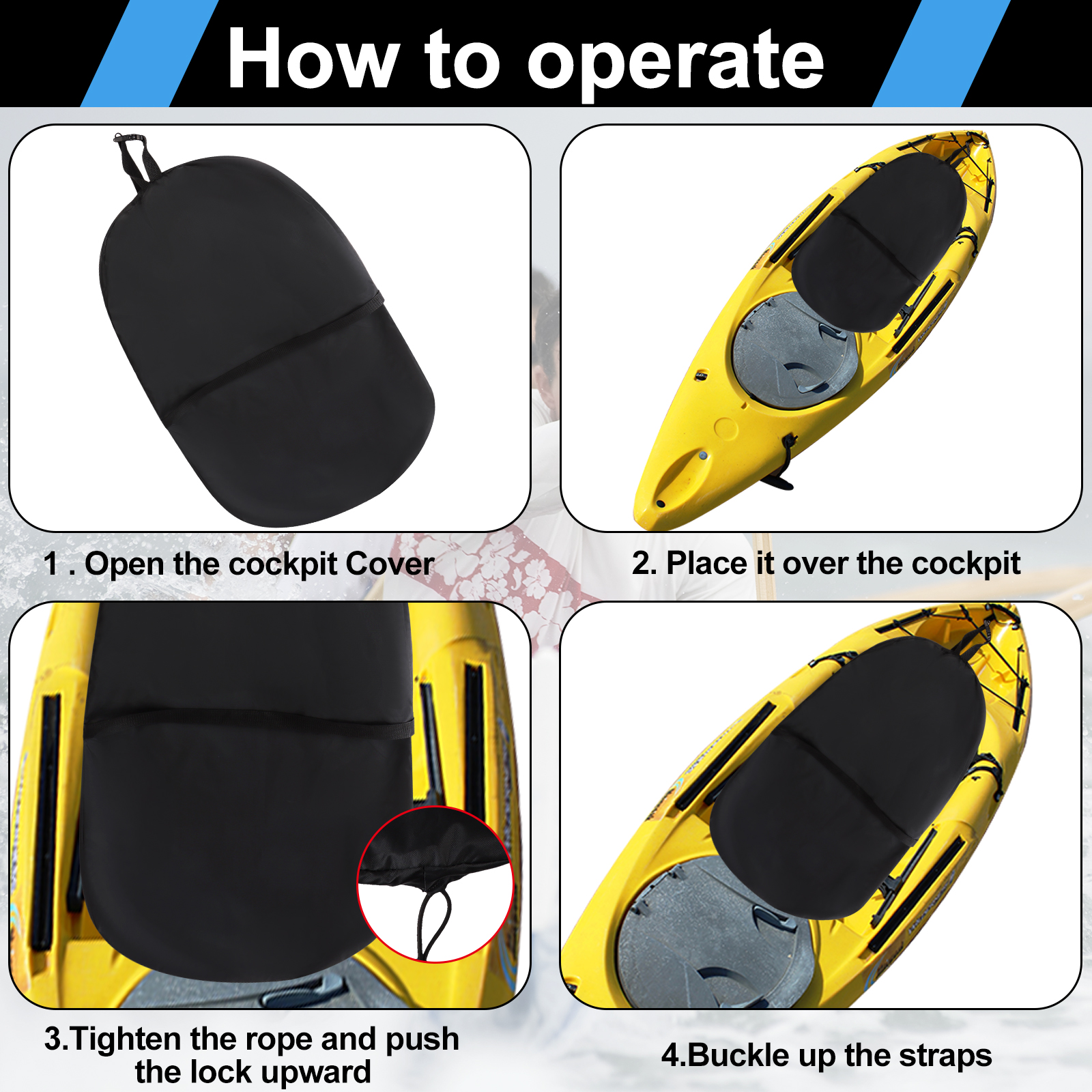 How to operate

1 . Open the cockpit Cover

2. Place it over the cockpit

3.Tighten the rope and push the lock upward

4.Buckle up the straps