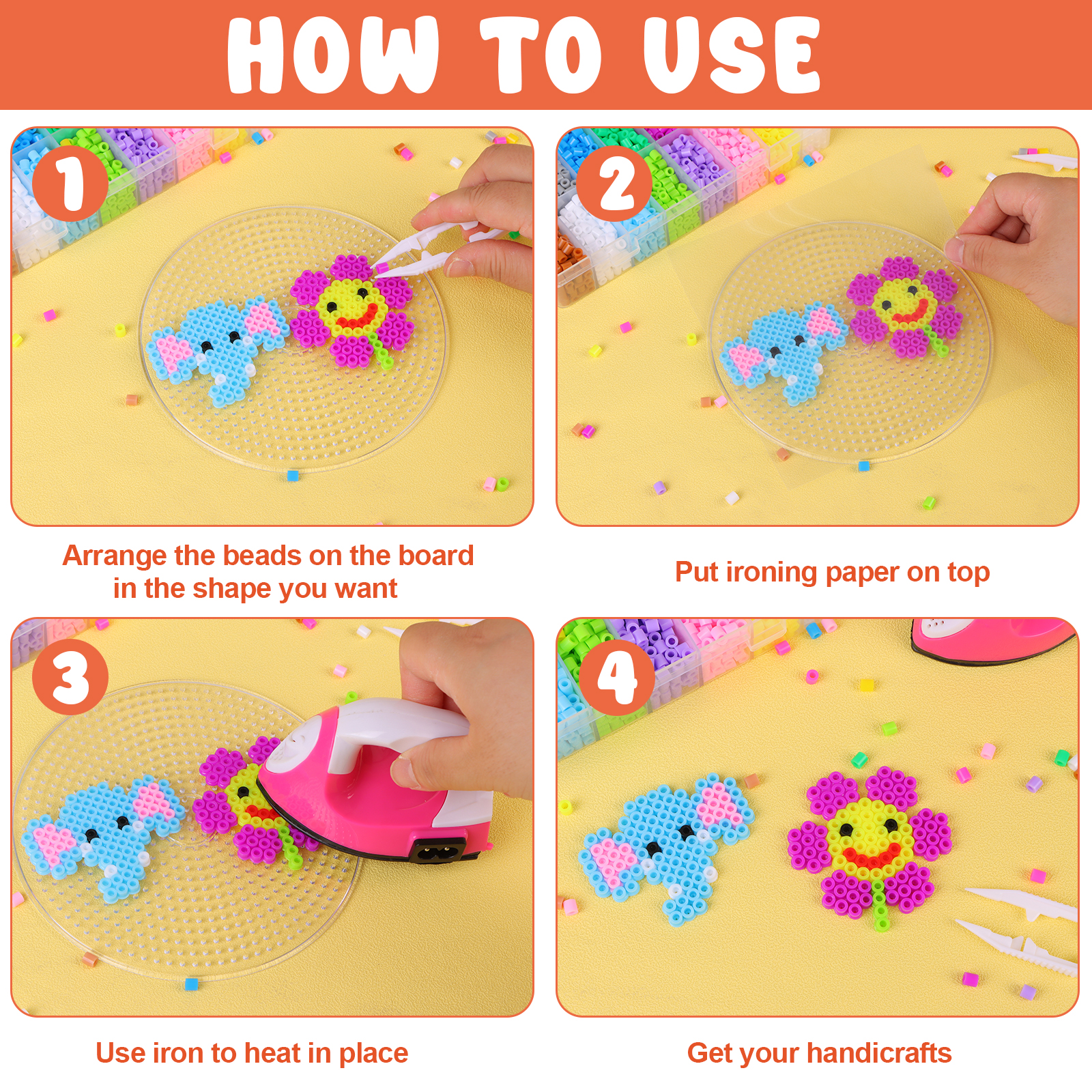 HOW TO USE

1

Arrange the beads on the board in the shape you want

2

Put ironing paper on top

3

Use iron to heat in place

4

Get your handicrafts