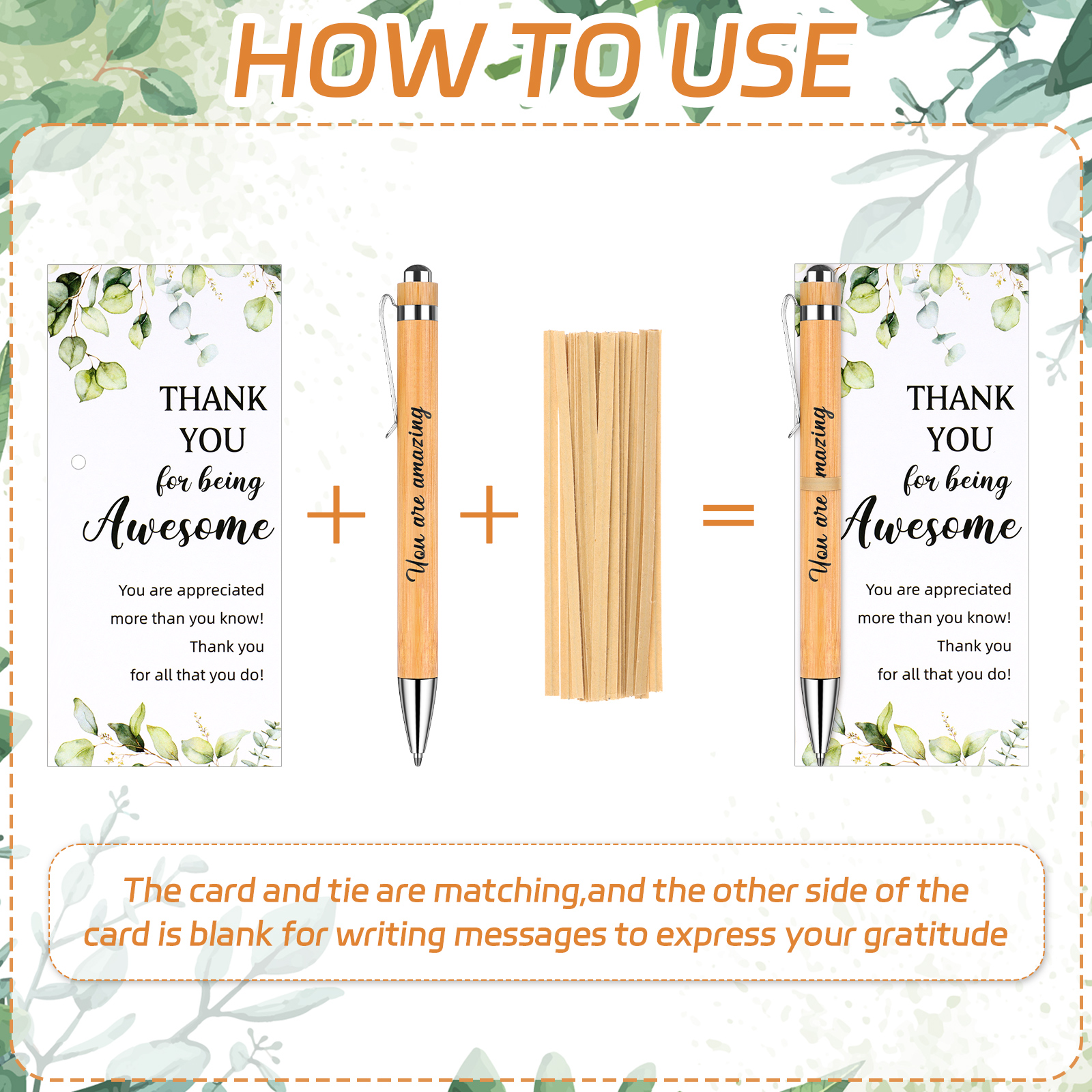 HOW TO USE

THANK YOU for being Awesome

You are appreciated more than you know! Thank you for all that you do!

+

You are amazing

+

=

You are mazing

THANK YOU for being Awesome

You are appreciated more than you know! Thank you for all that you do!

The card and tie are matching,and the other side of the card is blank for writing messages to express your gratitude