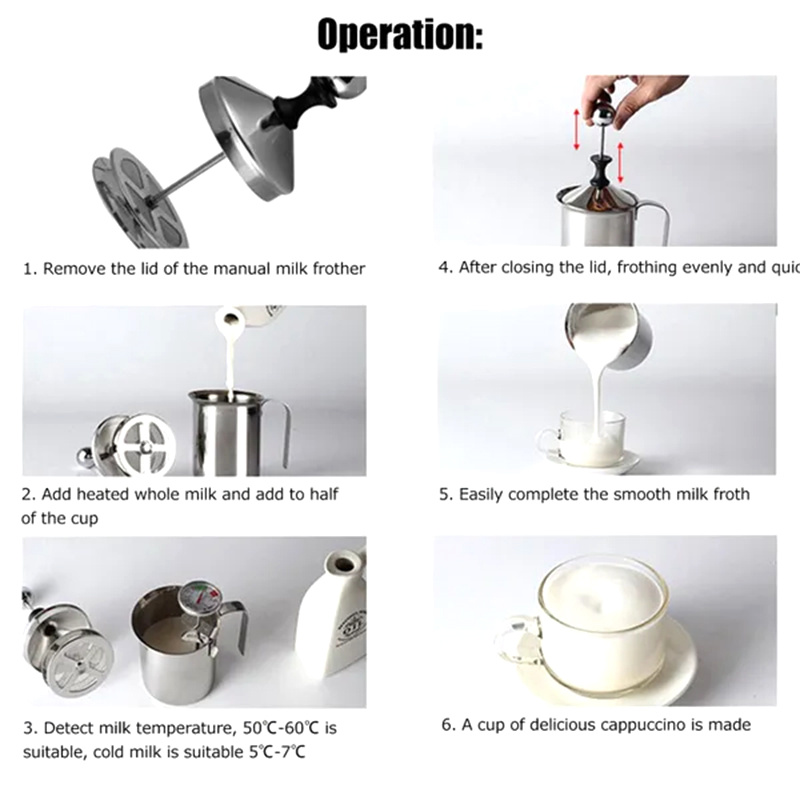 Operation:

1. Remove the lid of the manual milk frother

2. Add heated whole milk and add to half of the cup

3. Detect milk temperature, 50℃-60℃ is suitable, cold milk is suitable 5℃-7℃

4. After closing the lid, frothing evenly and quic

5. Easily complete the smooth milk froth

6. A cup of delicious cappuccino is made