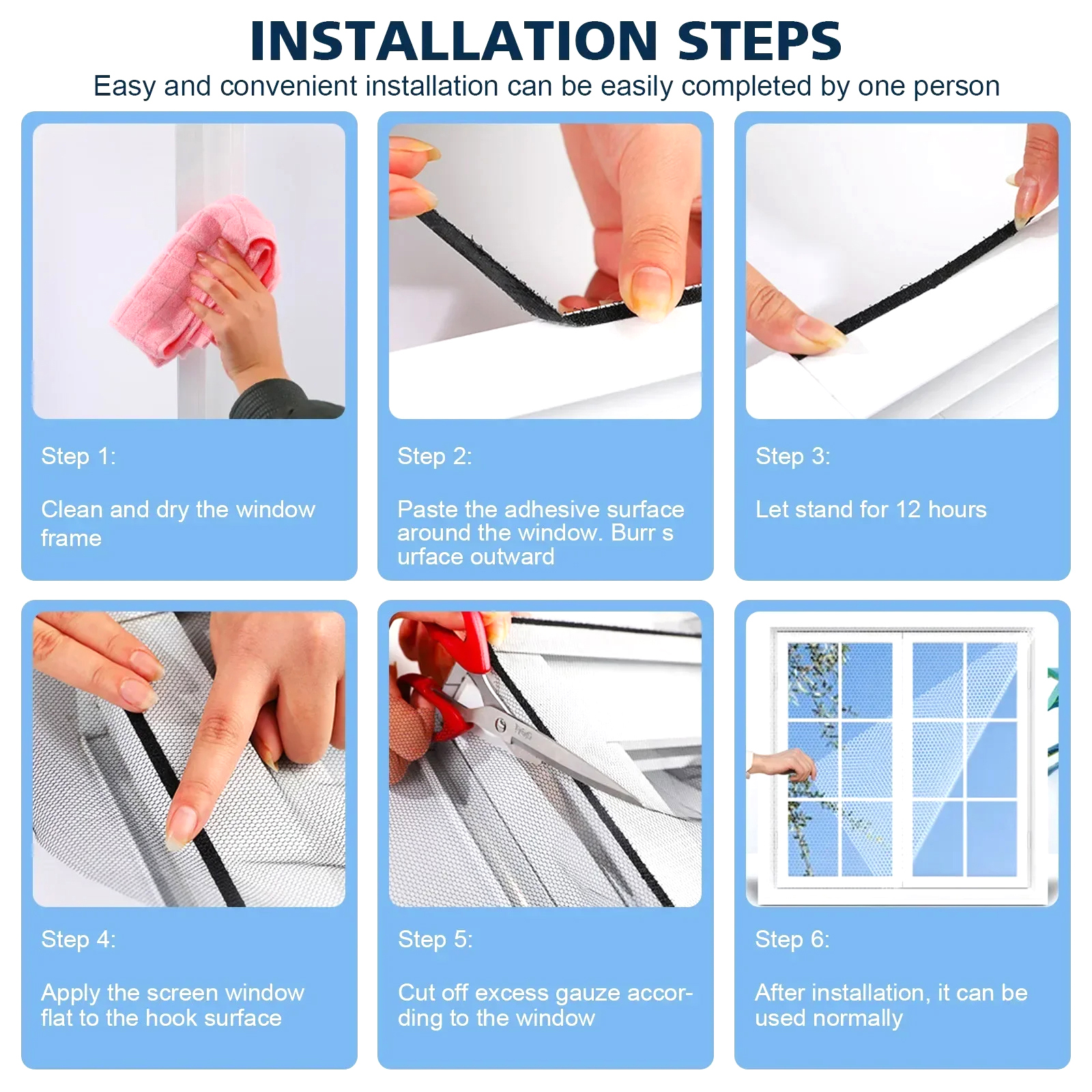 INSTALLATION STEPS

Easy and convenient installation can be easily completed by one person

Step 1:

Clean and dry the window frame

Step 2:

Paste the adhesive surface around the window. Burr s urface outward

Step 3:

Let stand for 12 hours

Step 4:

Apply the screen window flat to the hook surface

Step 5:

Cut off excess gauze according to the window

Step 6:

After installation, it can be used normally