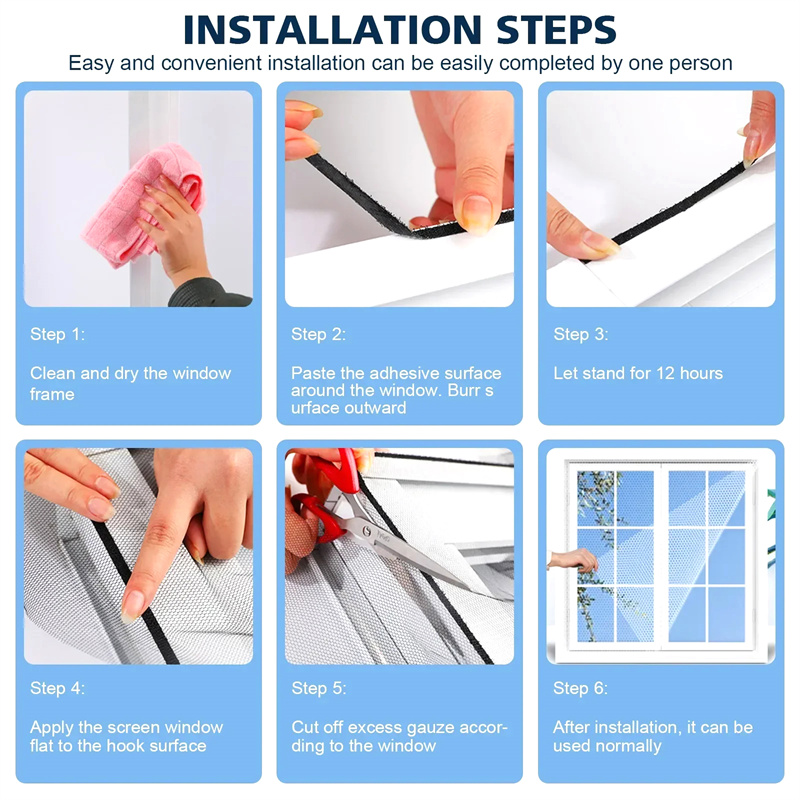 INSTALLATION STEPS
Easy and convenient installation can be easily completed by one person

Step 1:

Clean and dry the window frame

Step 2:

Paste the adhesive surface around the window. Burr s urface outward

Step 3:

Let stand for 12 hours

Step 4:

Apply the screen window flat to the hook surface

Step 5:

Cut off excess gauze according to the window

Step 6:

After installation, it can be used normally