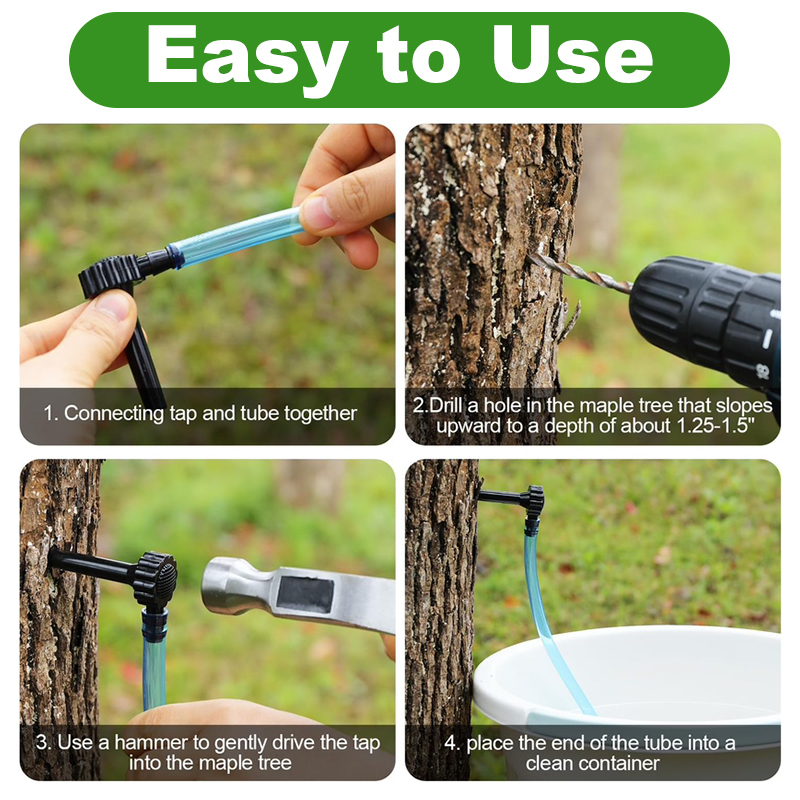 Easy to Use

1. Connecting tap and tube together

2.Drill a hole in the maple tree that slopes upward to a depth of about 1.25-1.5"

3. Use a hammer to gently drive the tap into the maple tree

4. place the end of the tube into a clean container