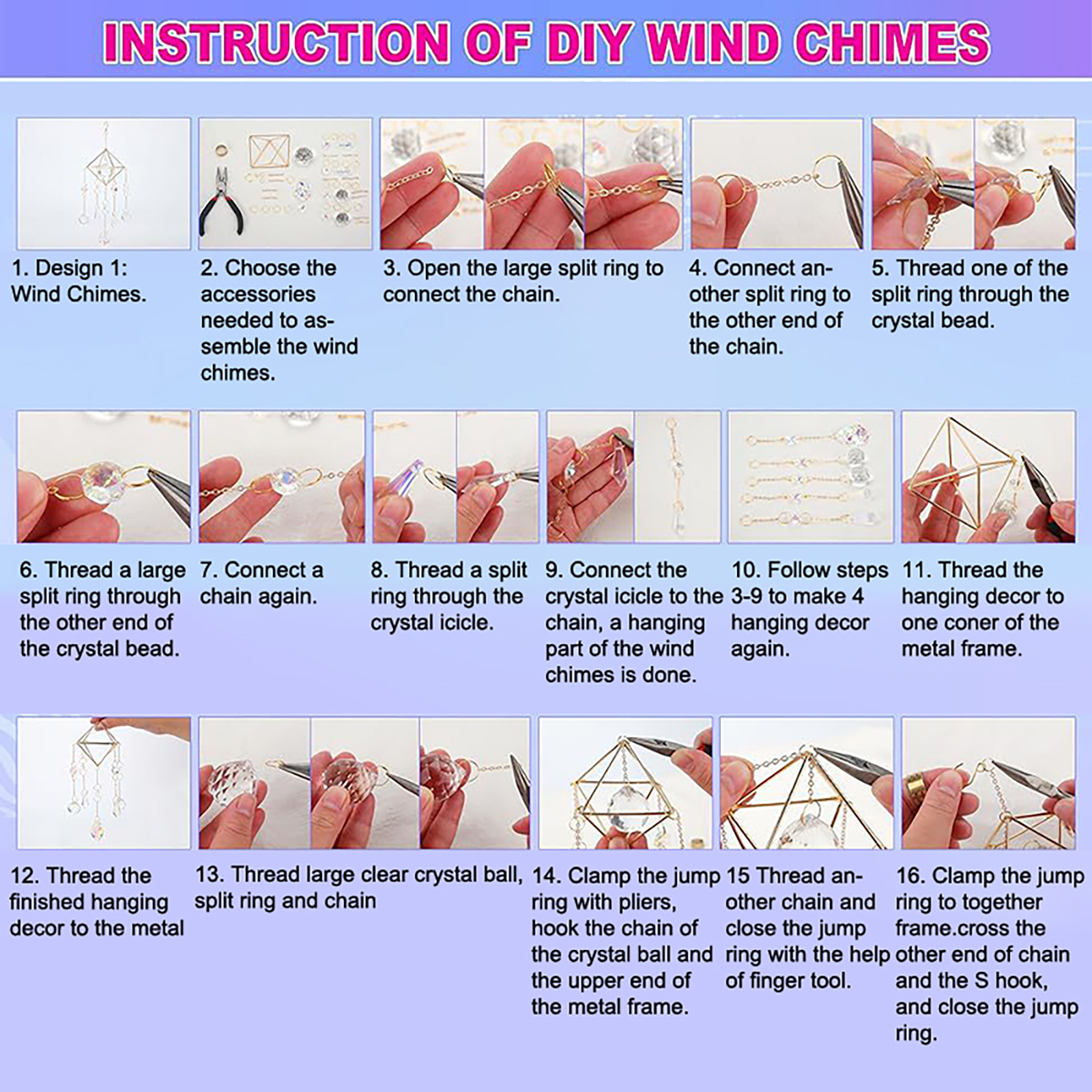 INSTRUCTION OF DIY WIND CHIMES

1. Design 1: Wind Chimes.

2. Choose the accessories needed to assemble the wind chimes.

3. Open the large split ring to connect the chain.

4. Connect another split ring to the other end of the chain.

5. Thread one of the split ring through the crystal bead.

6. Thread a large split ring through the other end of the crystal bead.

7. Connect a chain again.

8. Thread a split ring through the crystal icicle.

9. Connect the crystal icicle to the chain, a hanging part of the wind chimes is done.

10. Follow steps 3-9 to make 4 hanging decor again.

11. Thread the hanging decor to one coner of the metal frame.

12. Thread the finished hanging decor to the metal

13. Thread large clear crystal ball, split ring and chain

14. Clamp the jump ring with pliers, hook the chain of the crystal ball and the upper end of the metal frame.

15 Thread another chain and close the jump ring with the help of finger tool.

16. Clamp the jump ring to together frame.cross the other end of chain and the S hook, and close the jump ring.