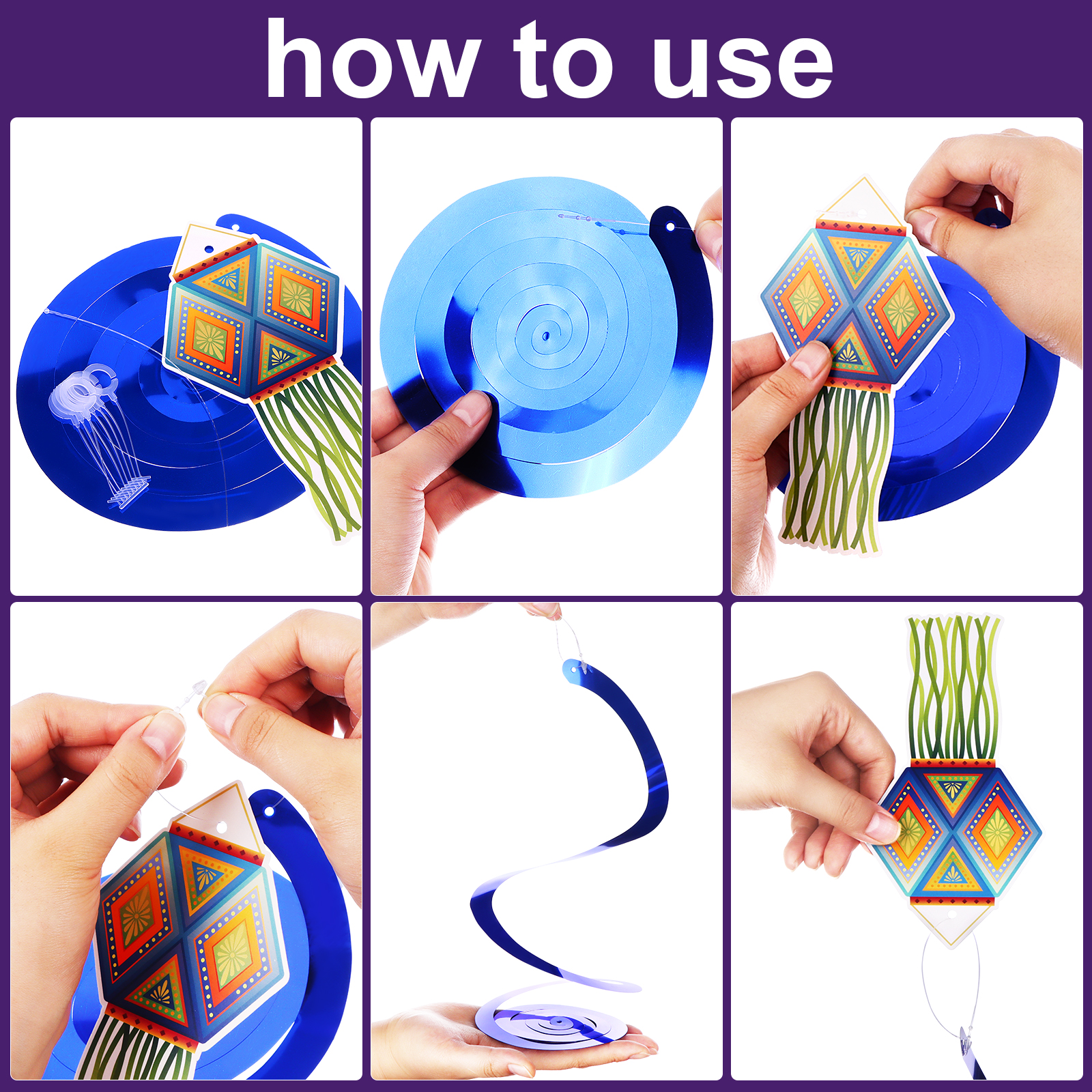 how to use