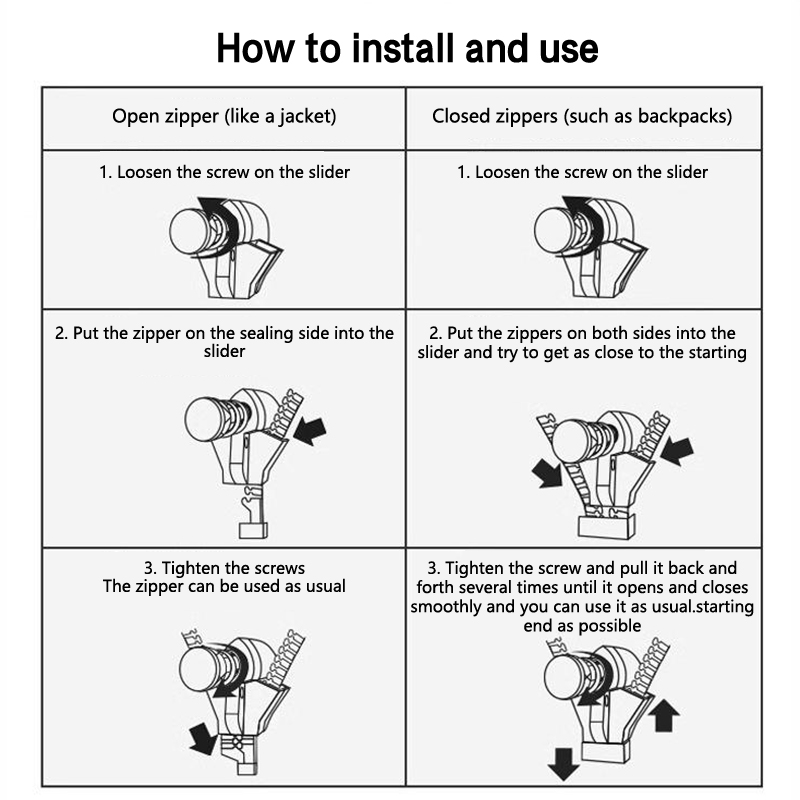 How to install and use

| Open zipper (like a jacket) | Closed zippers (such as backpacks) |
|---|---|
| 1. Loosen the screw on the slider | 1. Loosen the screw on the slider |
| 2. Put the zipper on the sealing side into the slider | 2. Put the zippers on both sides into the slider and try to get as close to the starting |
| 3. Tighten the screws The zipper can be used as usual | 3. Tighten the screw and pull it back and forth several times until it opens and closes smoothly and you can use it as usual.starting end as possible |