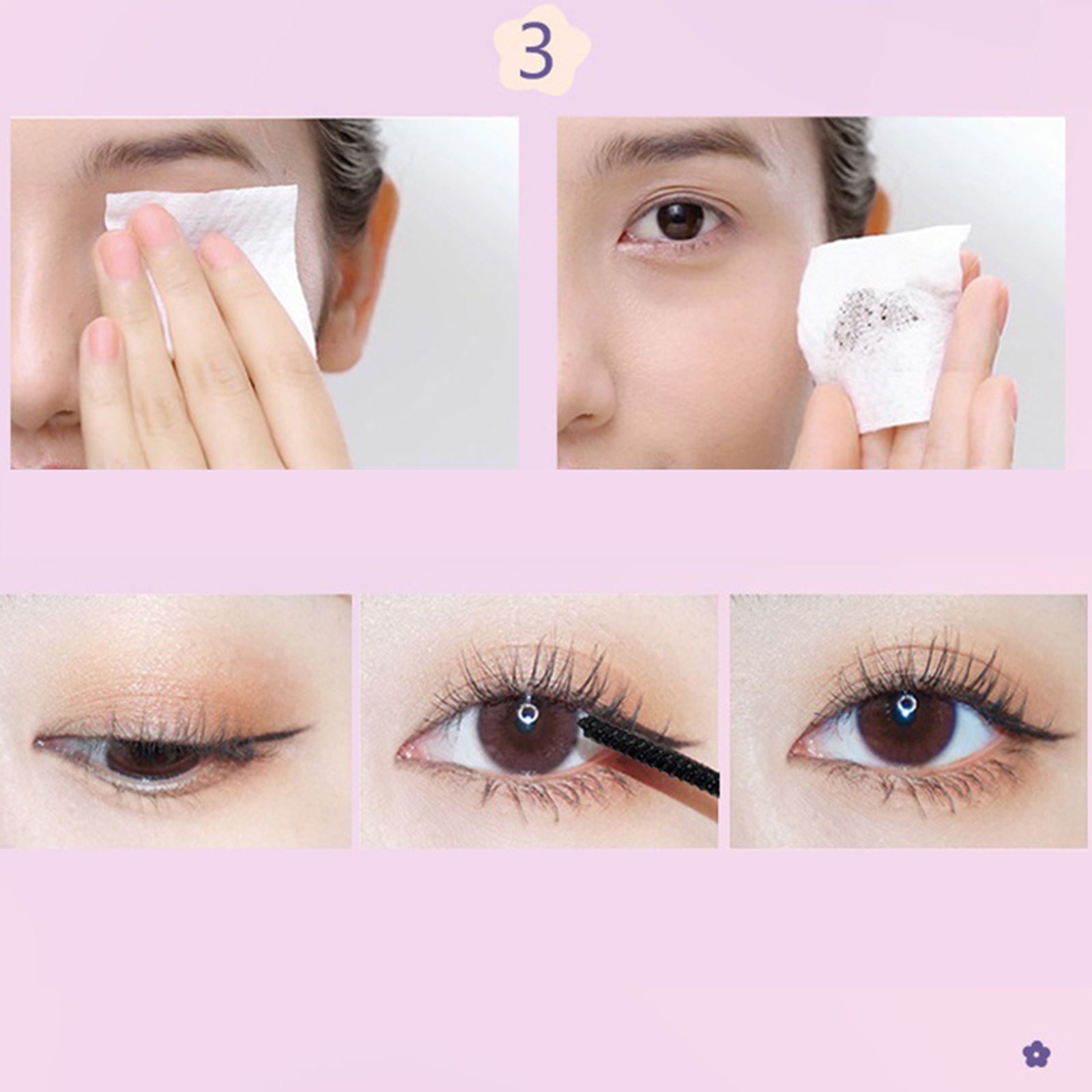 3