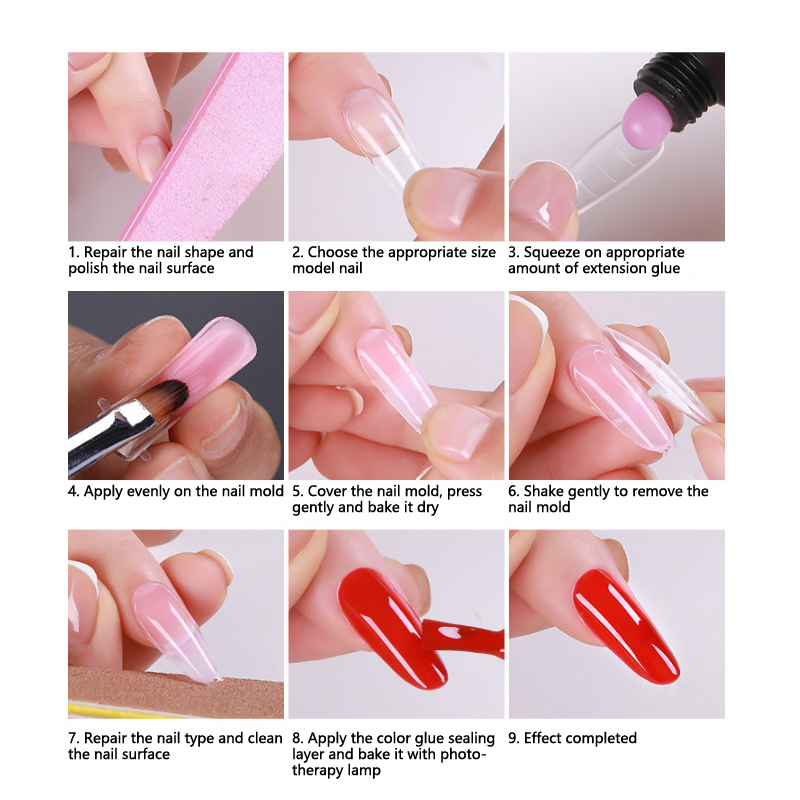 1. Repair the nail shape and polish the nail surface

2. Choose the appropriate size model nail

3. Squeeze on appropriate amount of extension glue

4. Apply evenly on the nail mold

5. Cover the nail mold, press gently and bake it dry

6. Shake gently to remove the nail mold

7. Repair the nail type and clean the nail surface

8. Apply the color glue sealing layer and bake it with phototherapy lamp

9. Effect completed