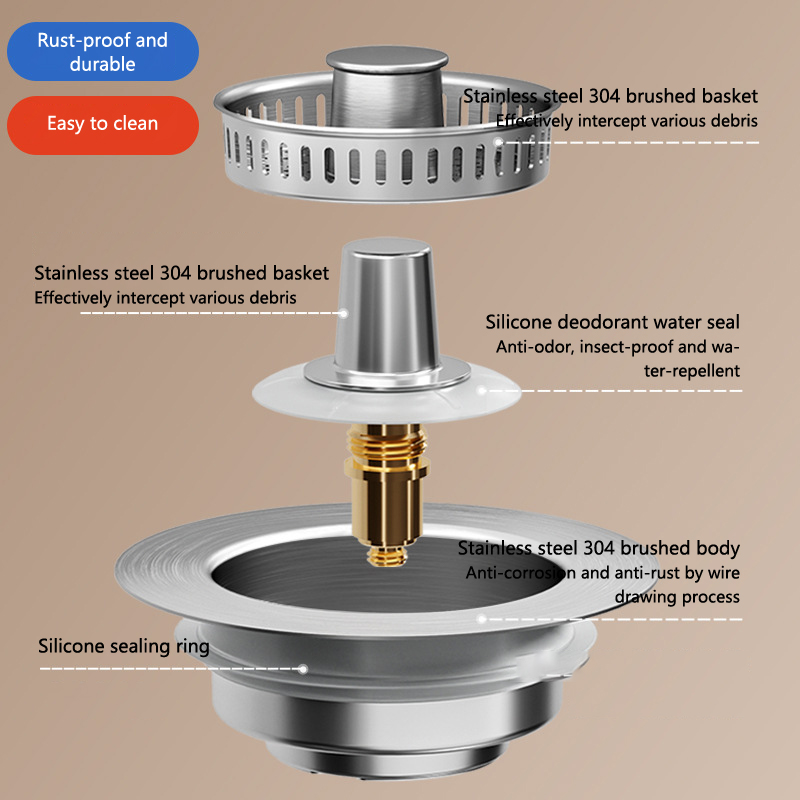 Rust-proof and durable

Easy to clean

Stainless steel 304 brushed basket
Effectively intercept various debris

Stainless steel 304 brushed basket
Effectively intercept various debris

Silicone deodorant water seal
Anti-odor, insect-proof and water-repellent

Stainless steel 304 brushed body
Anti-corrosion and anti-rust by wire drawing process

Silicone sealing ring