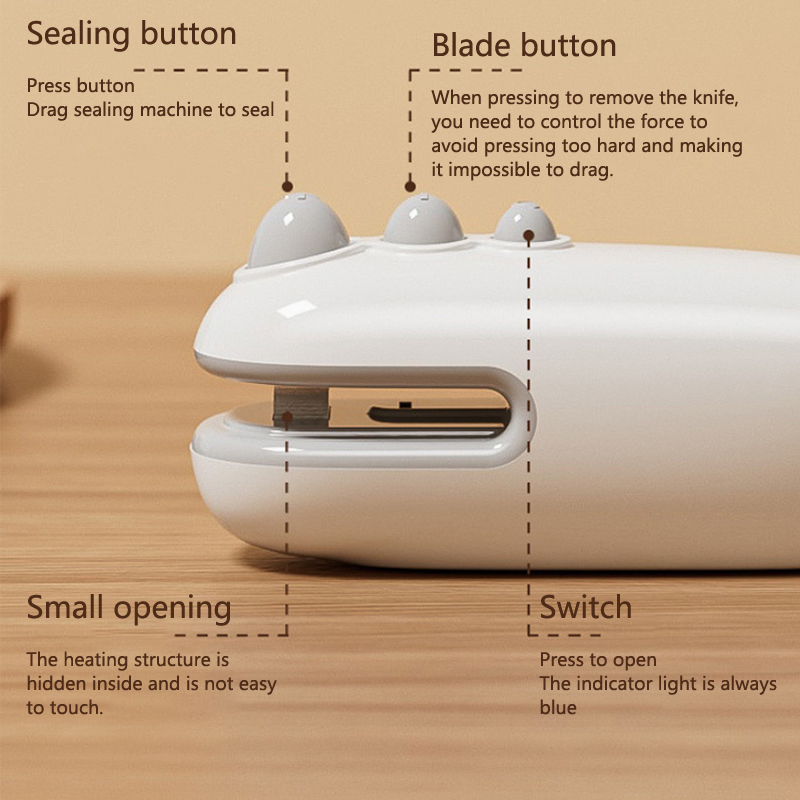 Sealing button

Press button
Drag sealing machine to seal

Blade button

When pressing to remove the knife, you need to control the force to avoid pressing too hard and making it impossible to drag.

Small opening

The heating structure is hidden inside and is not easy to touch.

Switch

Press to open
The indicator light is always blue