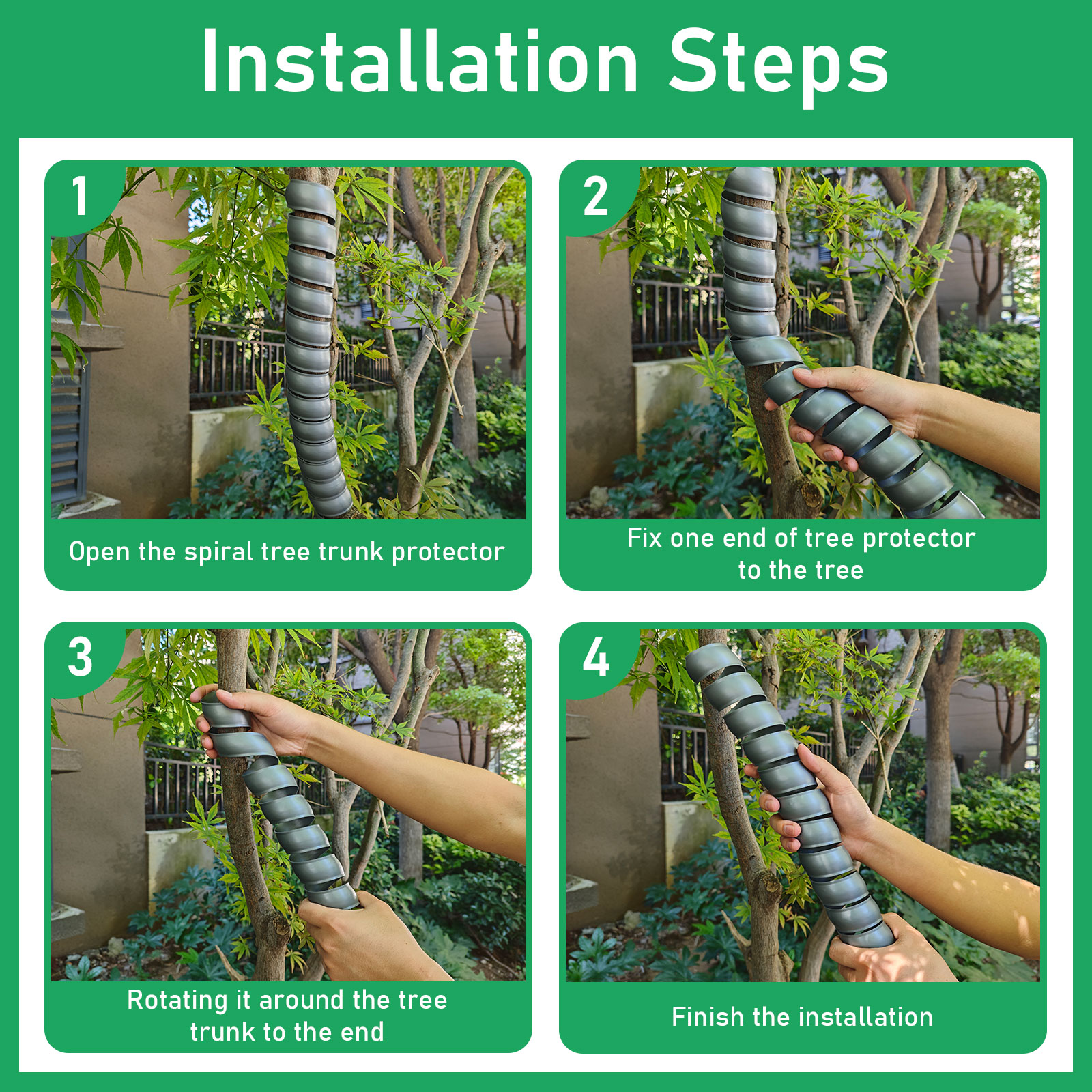 Installation Steps

1

Open the spiral tree trunk protector

2

Fix one end of tree protector to the tree

3

Rotating it around the tree trunk to the end

4

Finish the installation