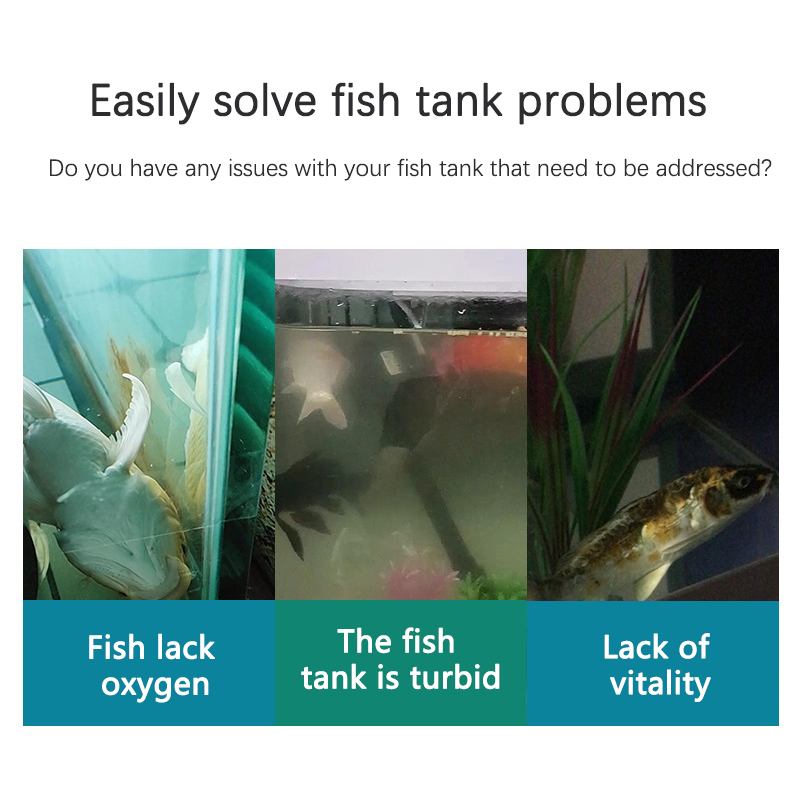 Easily solve fish tank problems

Do you have any issues with your fish tank that need to be addressed?

Fish lack oxygen

The fish tank is turbid

Lack of vitality