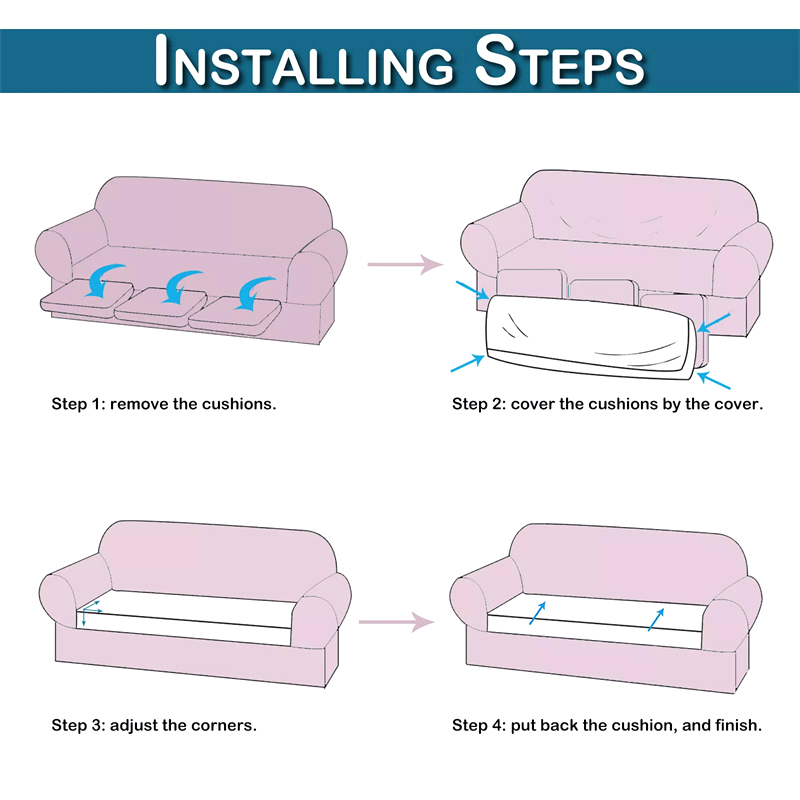 INSTALLING STEPS

Step 1: remove the cushions.

Step 2: cover the cushions by the cover.

Step 3: adjust the corners.

Step 4: put back the cushion, and finish.