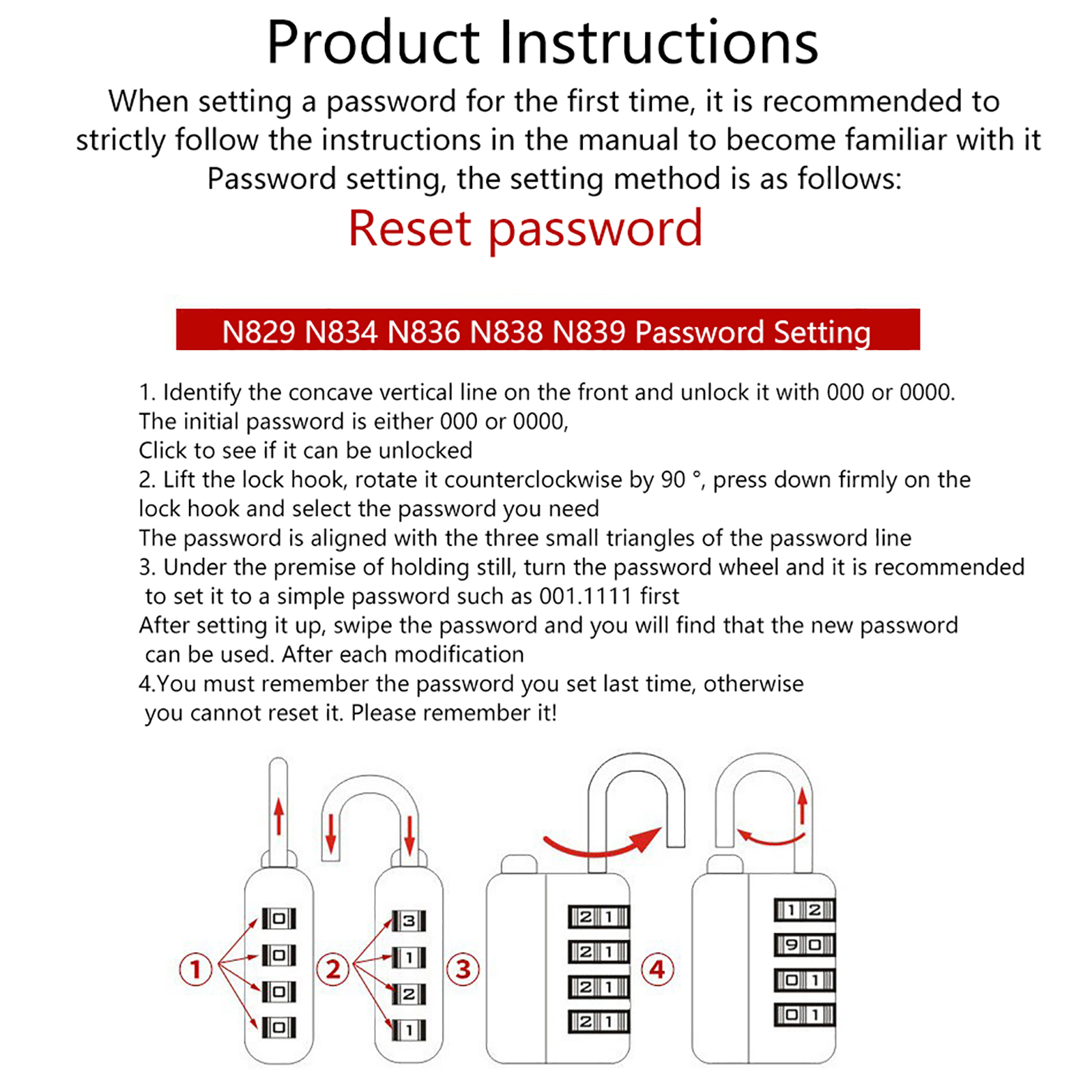 Product Instructions

When setting a password for the first time, it is recommended to strictly follow the instructions in the manual to become familiar with it Password setting, the setting method is as follows:

Reset password

N829 N834 N836 N838 N839 Password Setting

1. Identify the concave vertical line on the front and unlock it with 000 or 0000.
The initial password is either 000 or 0000,
Click to see if it can be unlocked
2. Lift the lock hook, rotate it counterclockwise by 90 °, press down firmly on the lock hook and select the password you need
The password is aligned with the three small triangles of the password line
3. Under the premise of holding still, turn the password wheel and it is recommended to set it to a simple password such as 001.1111 first
After setting it up, swipe the password and you will find that the new password can be used. After each modification
4.You must remember the password you set last time, otherwise you cannot reset it. Please remember it!

1 0 0 0 0
2 3 1 2 1
3
2 1 2 1 2 1 2 1
4
1 2 9 0 0 1 0 1