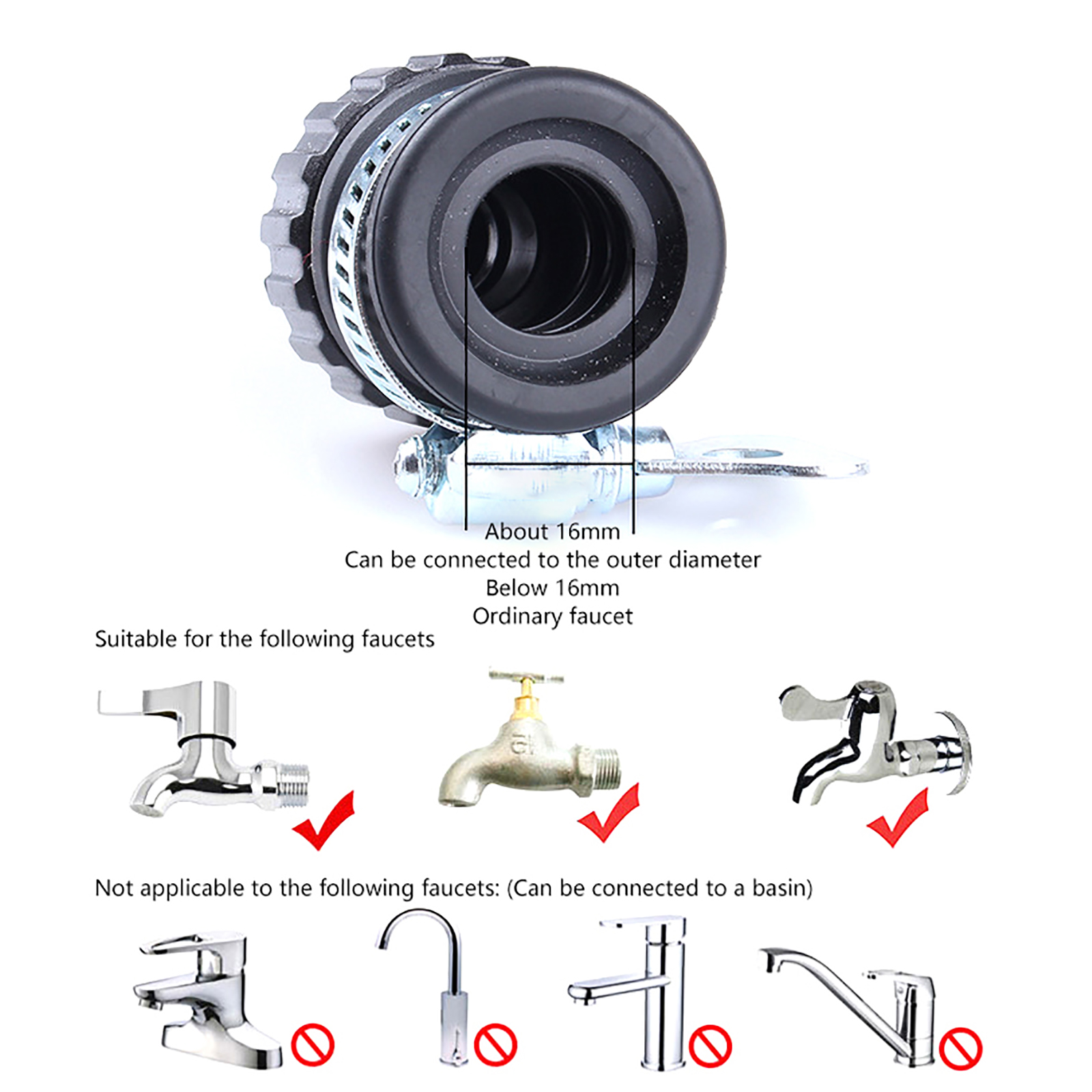 About 16mm
Can be connected to the outer diameter
Below 16mm
Ordinary faucet

Suitable for the following faucets

Not applicable to the following faucets: (Can be connected to a basin)