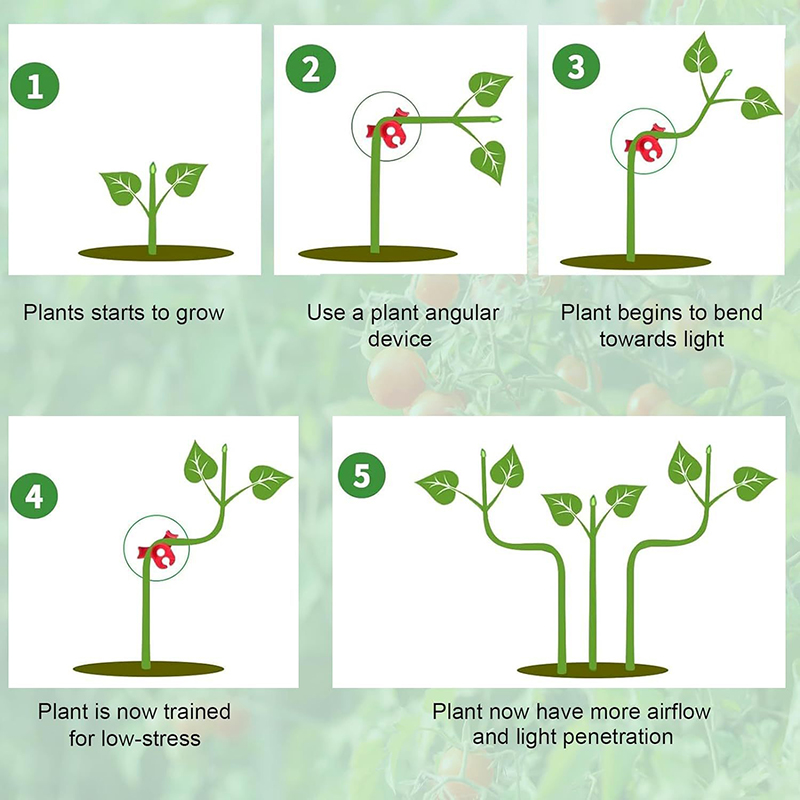 1

Plants starts to grow

2

Use a plant angular device

3

Plant begins to bend towards light

4

Plant is now trained for low-stress

5

Plant now have more airflow and light penetration