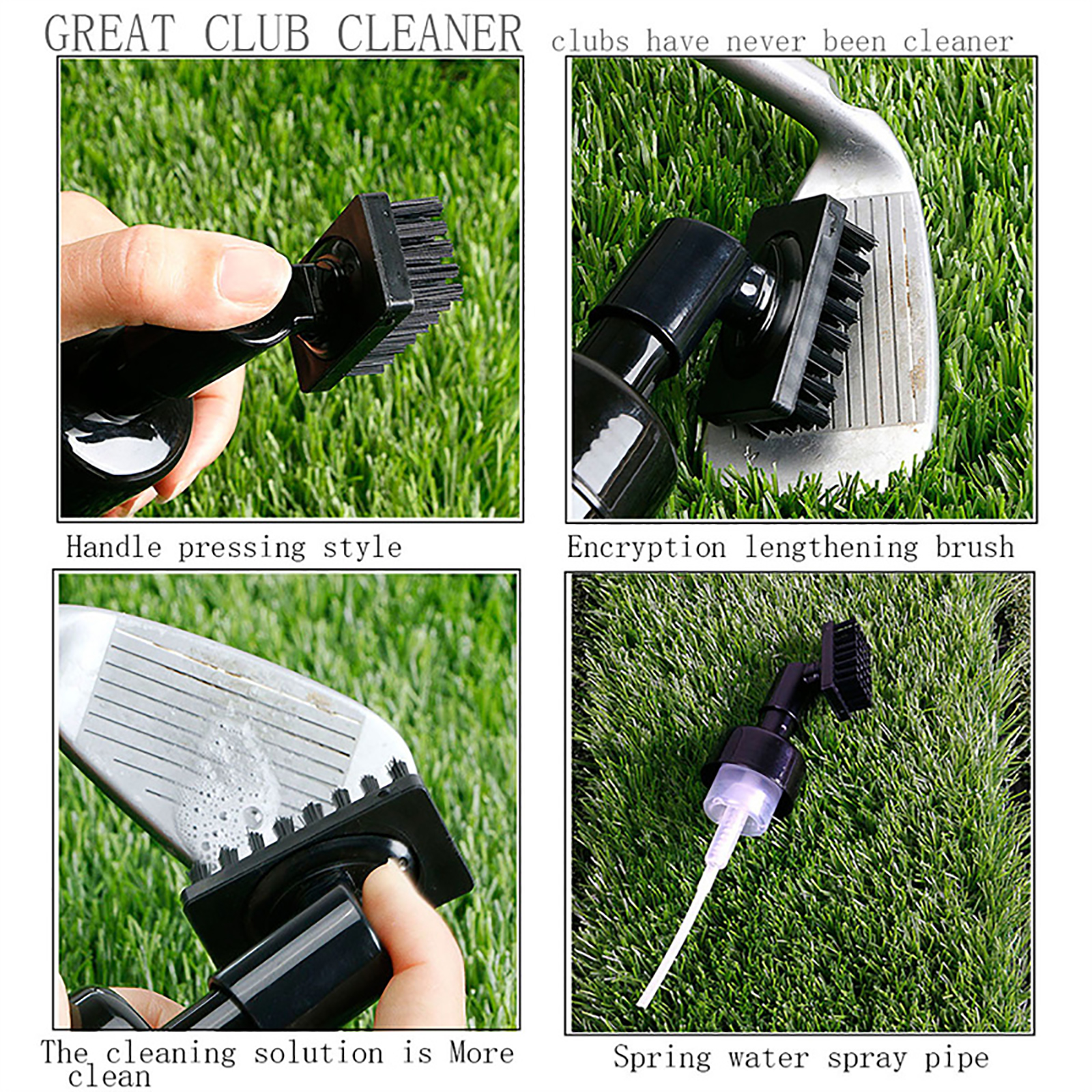 GREAT CLUB CLEANER

clubs have never been cleaner

Handle pressing style

Encryption lengthening brush

The cleaning solution is More clean

Spring water spray pipe