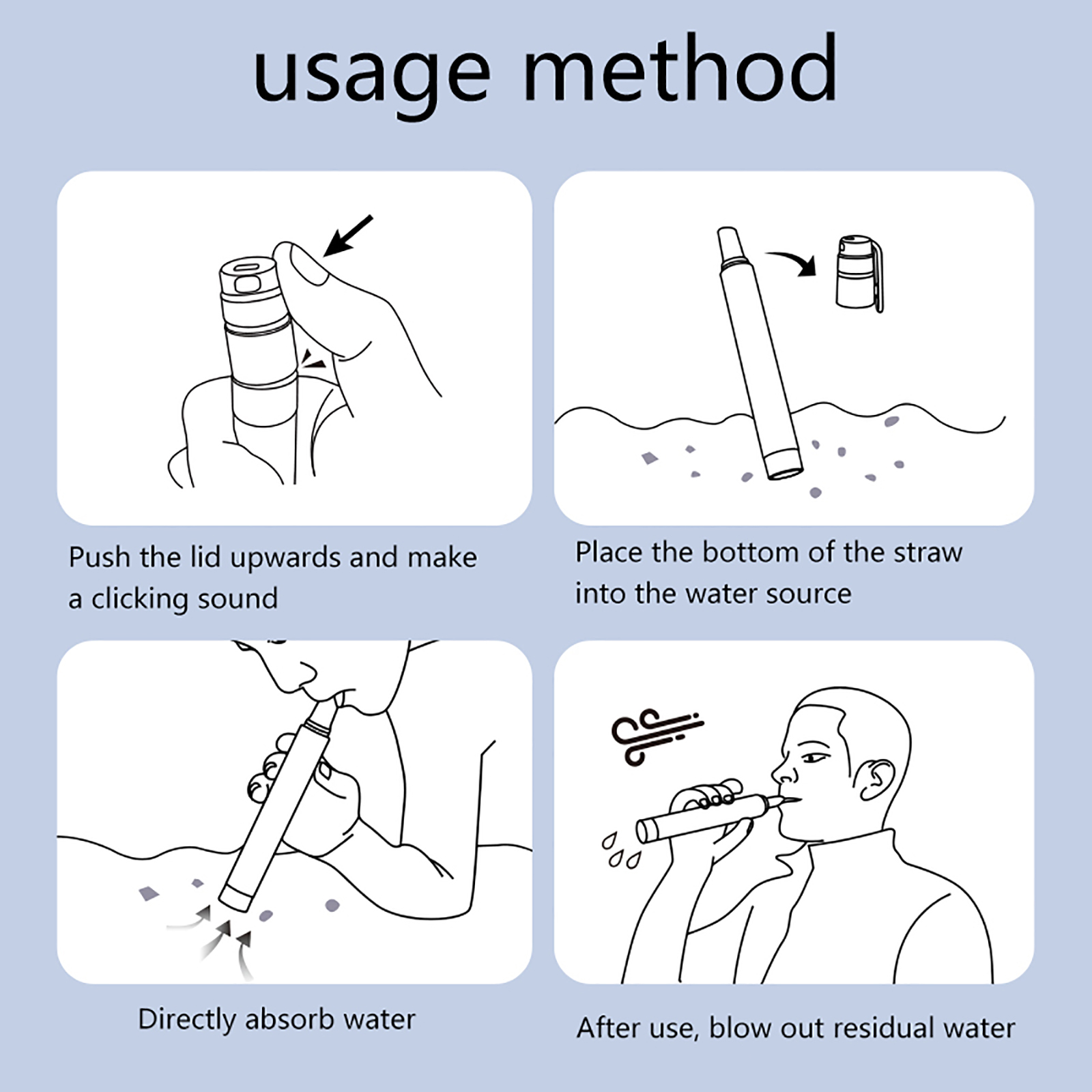 usage method

Push the lid upwards and make a clicking sound

Place the bottom of the straw into the water source

Directly absorb water

After use, blow out residual water