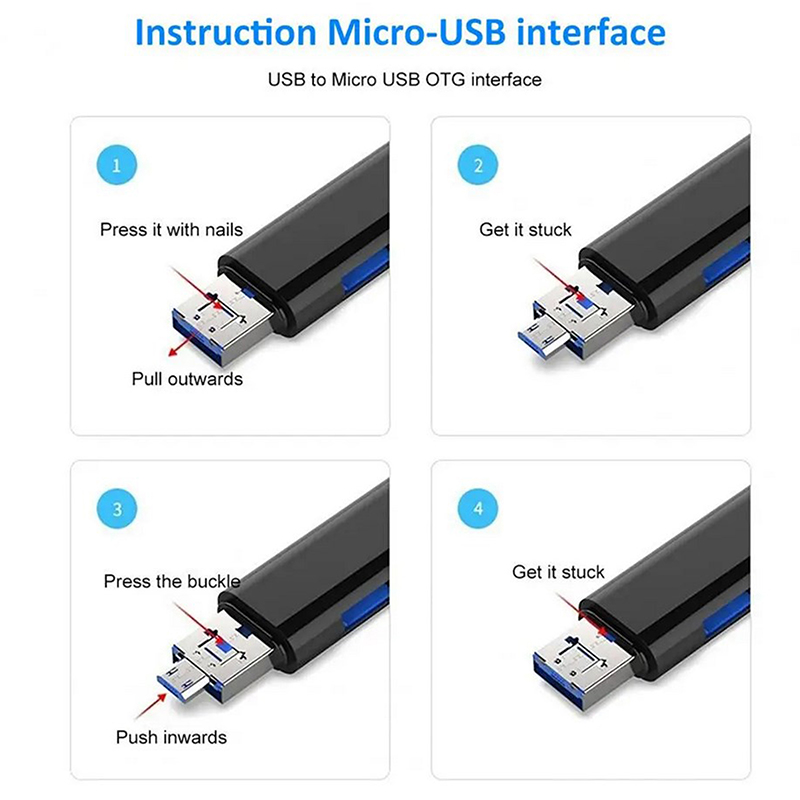 Instruction Micro-USB interface

USB to Micro USB OTG interface

1

Press it with nails

Pull outwards

2

Get it stuck

3

Press the buckle

Push inwards

4

Get it stuck