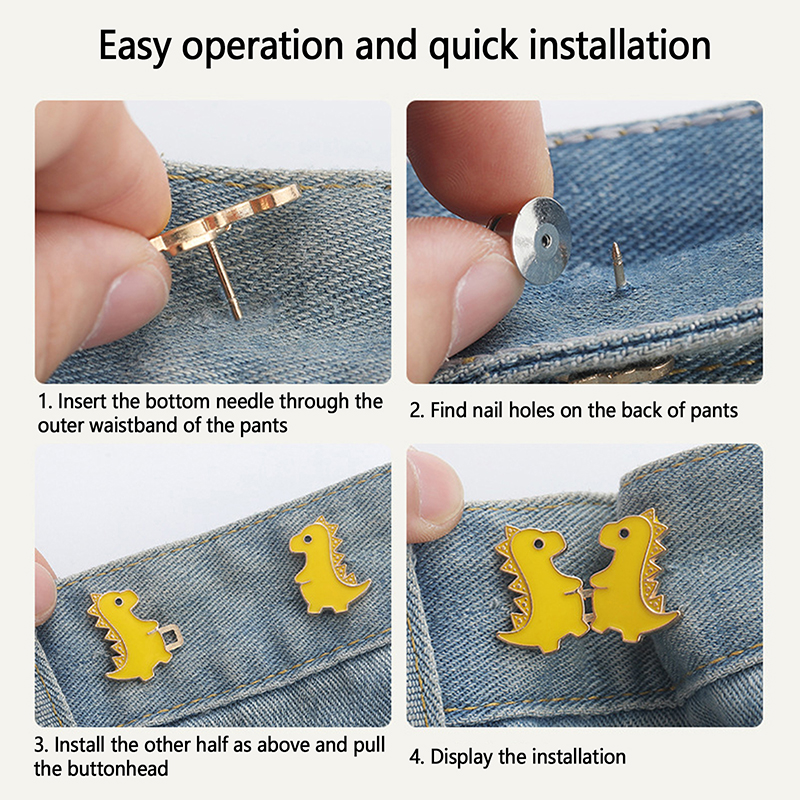 Easy operation and quick installation

1. Insert the bottom needle through the outer waistband of the pants

2. Find nail holes on the back of pants

3. Install the other half as above and pull the buttonhead

4. Display the installation