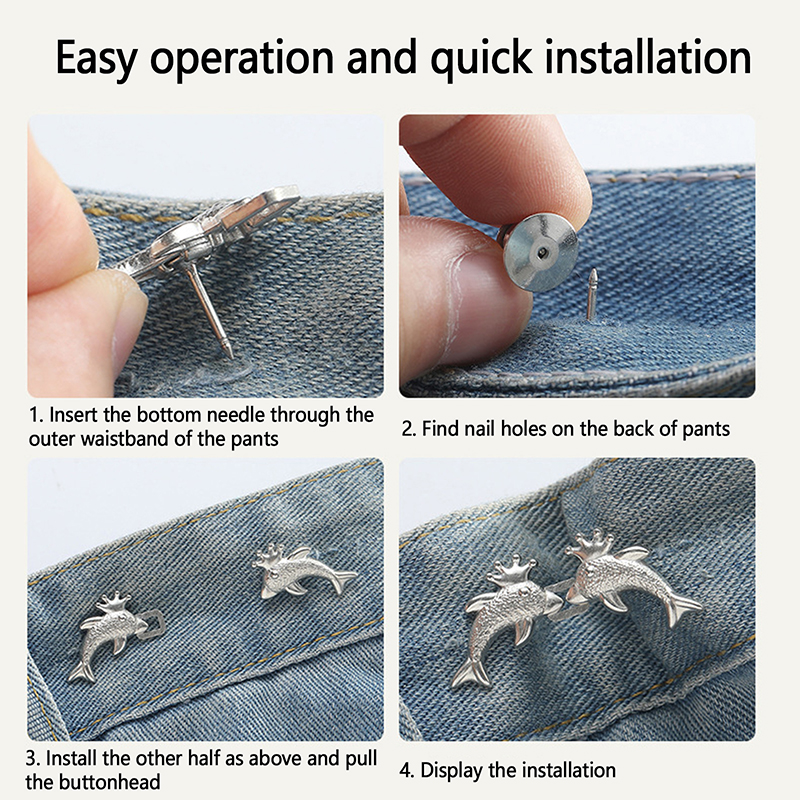 Easy operation and quick installation

1. Insert the bottom needle through the outer waistband of the pants

2. Find nail holes on the back of pants

3. Install the other half as above and pull the buttonhead

4. Display the installation