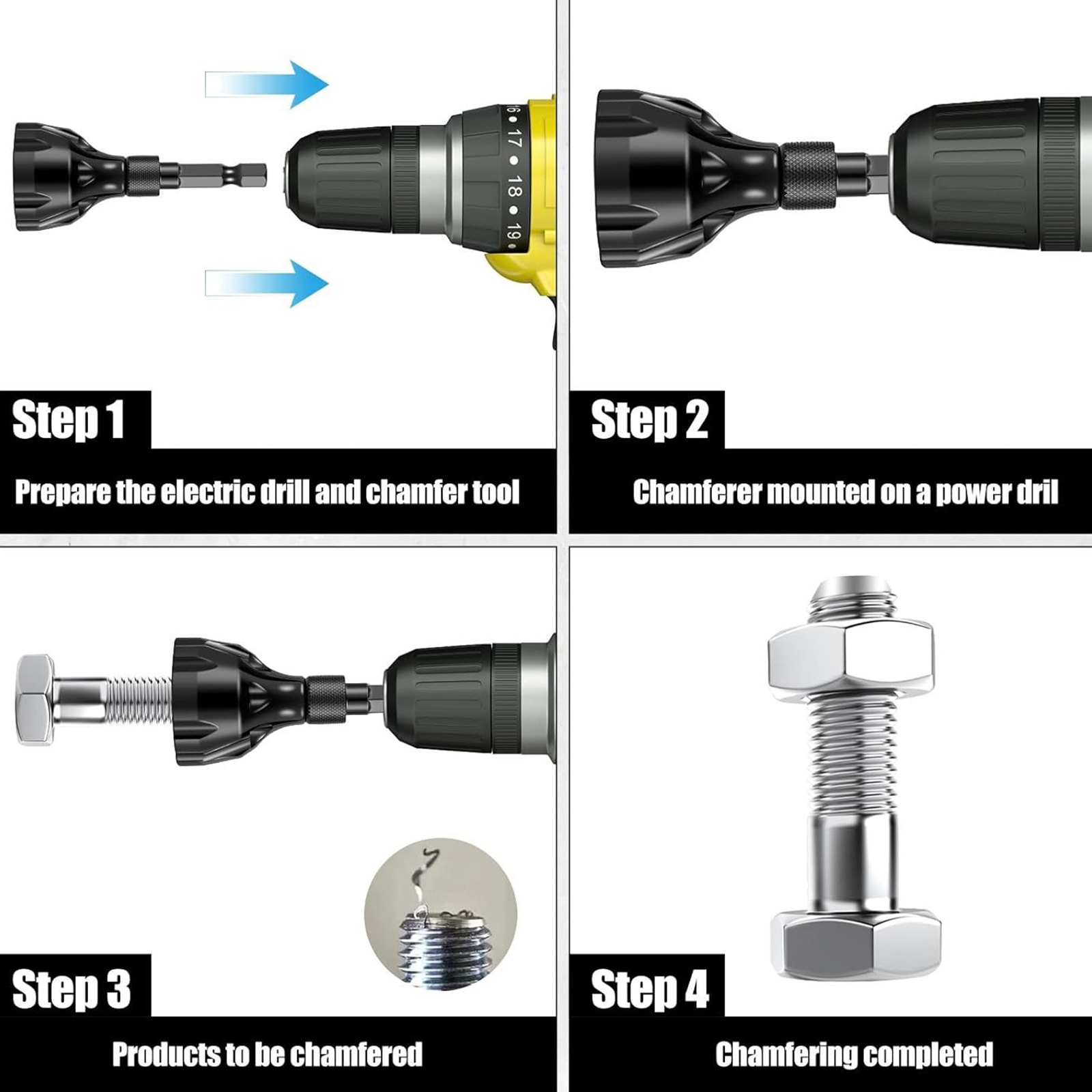 16 • 17 • 18 • 19 •

Step 1

Prepare the electric drill and chamfer tool

Step 2

Chamferer mounted on a power dril

Step 3

Products to be chamfered

Step 4

Chamfering completed