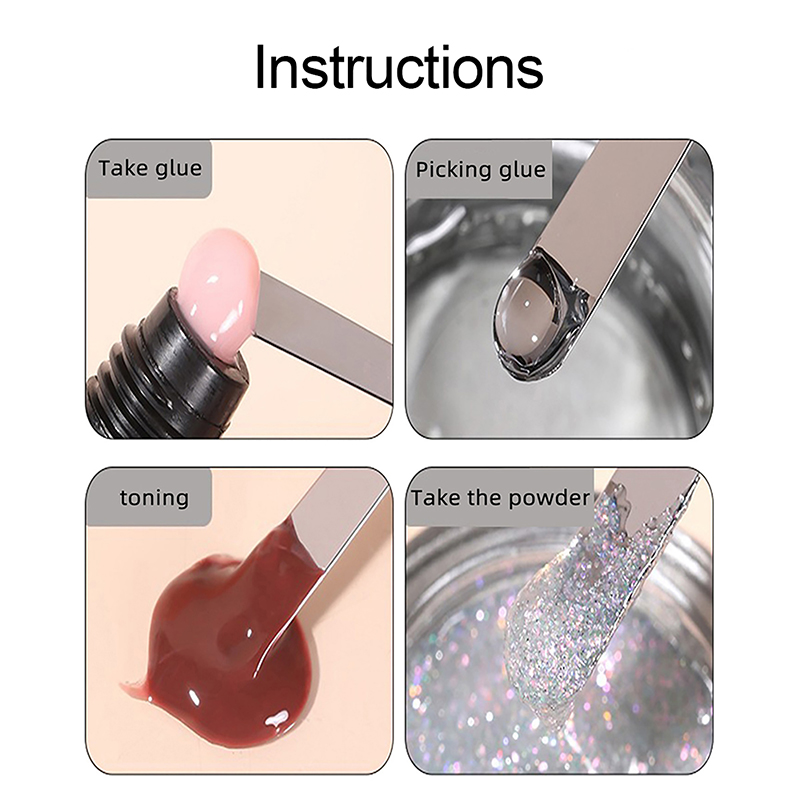 Instructions

Take glue

Picking glue

toning

Take the powder