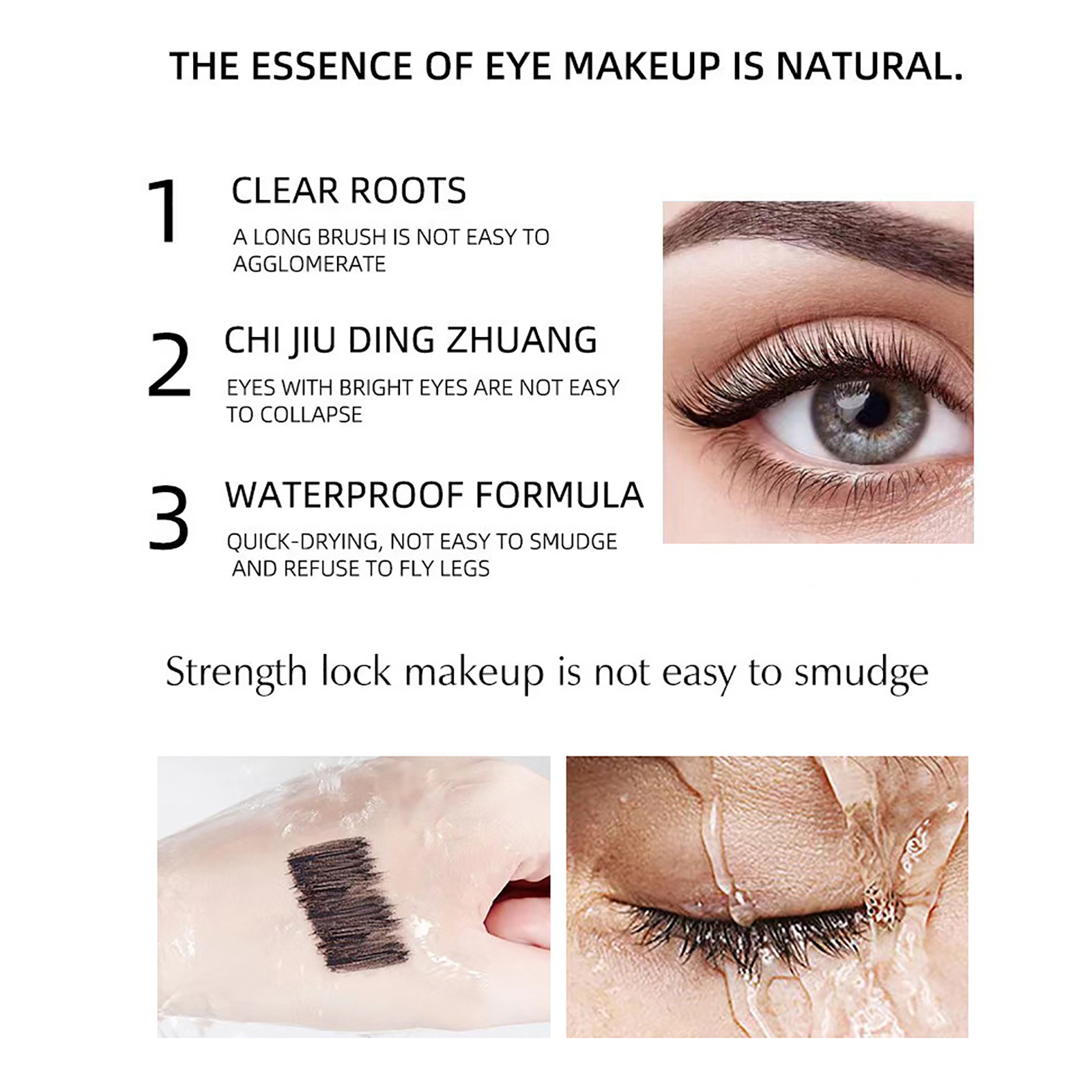 THE ESSENCE OF EYE MAKEUP IS NATURAL.

1 CLEAR ROOTS

A LONG BRUSH IS NOT EASY TO AGGLOMERATE

2 CHI JIU DING ZHUANG

EYES WITH BRIGHT EYES ARE NOT EASY TO COLLAPSE

3 WATERPROOF FORMULA

QUICK-DRYING, NOT EASY TO SMUDGE AND REFUSE TO FLY LEGS

Strength lock makeup is not easy to smudge