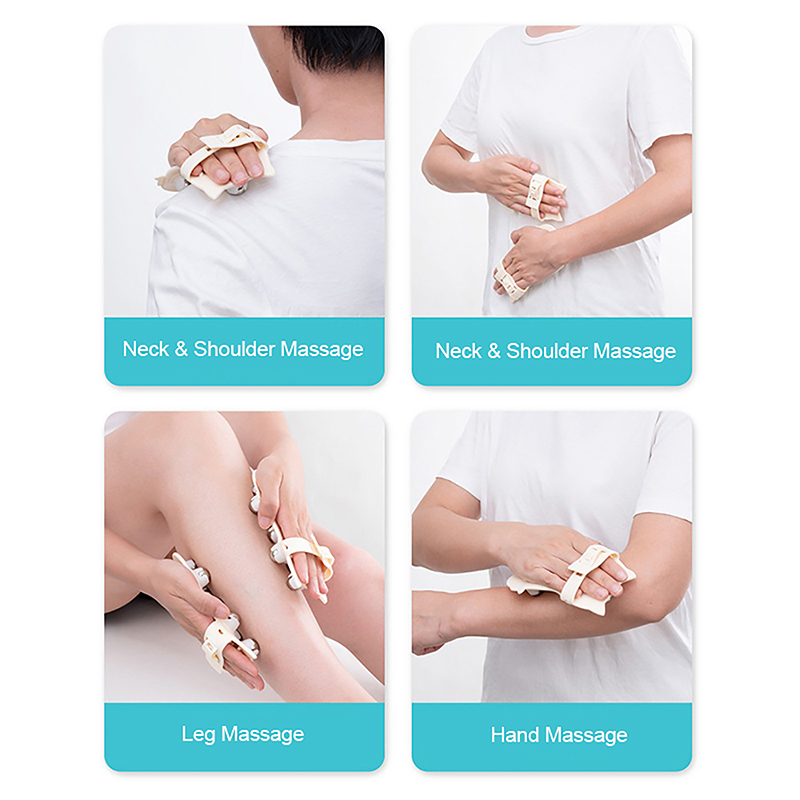 Neck & Shoulder Massage

Neck & Shoulder Massage

Leg Massage

Hand Massage