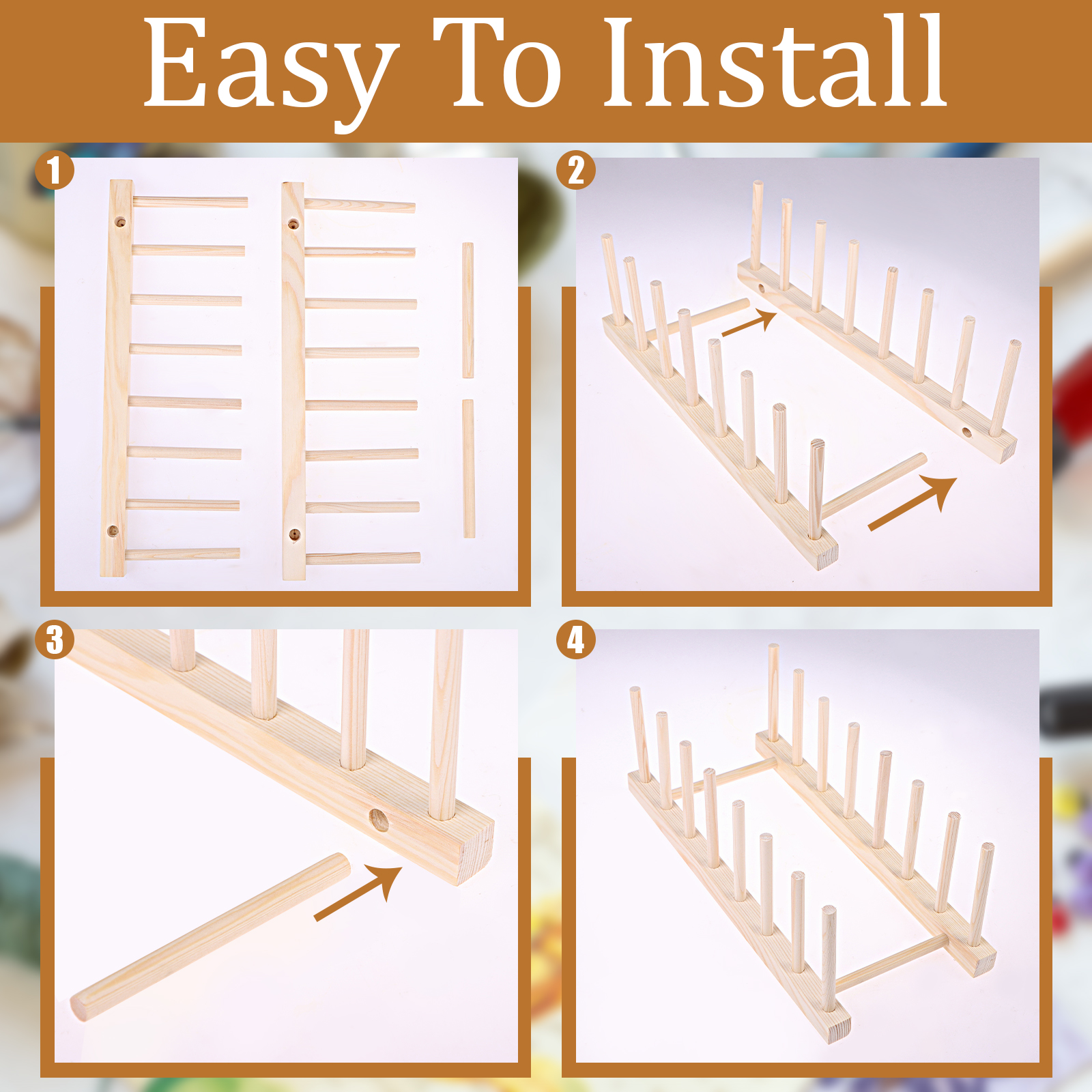 Easy To Install

1

2

3

4