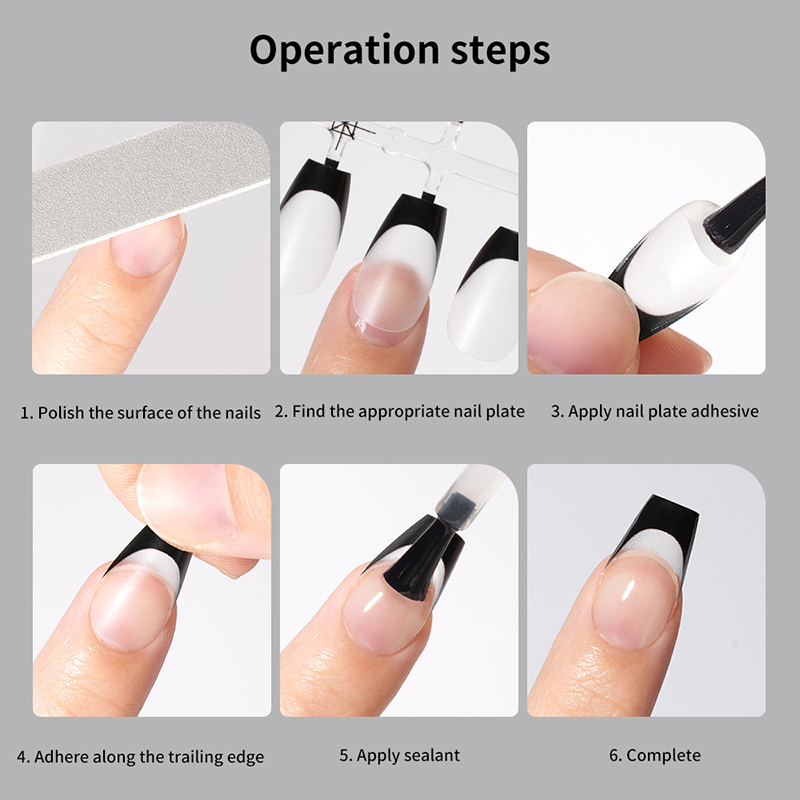 Operation steps

1. Polish the surface of the nails

2. Find the appropriate nail plate

3. Apply nail plate adhesive

4. Adhere along the trailing edge

5. Apply sealant

6. Complete