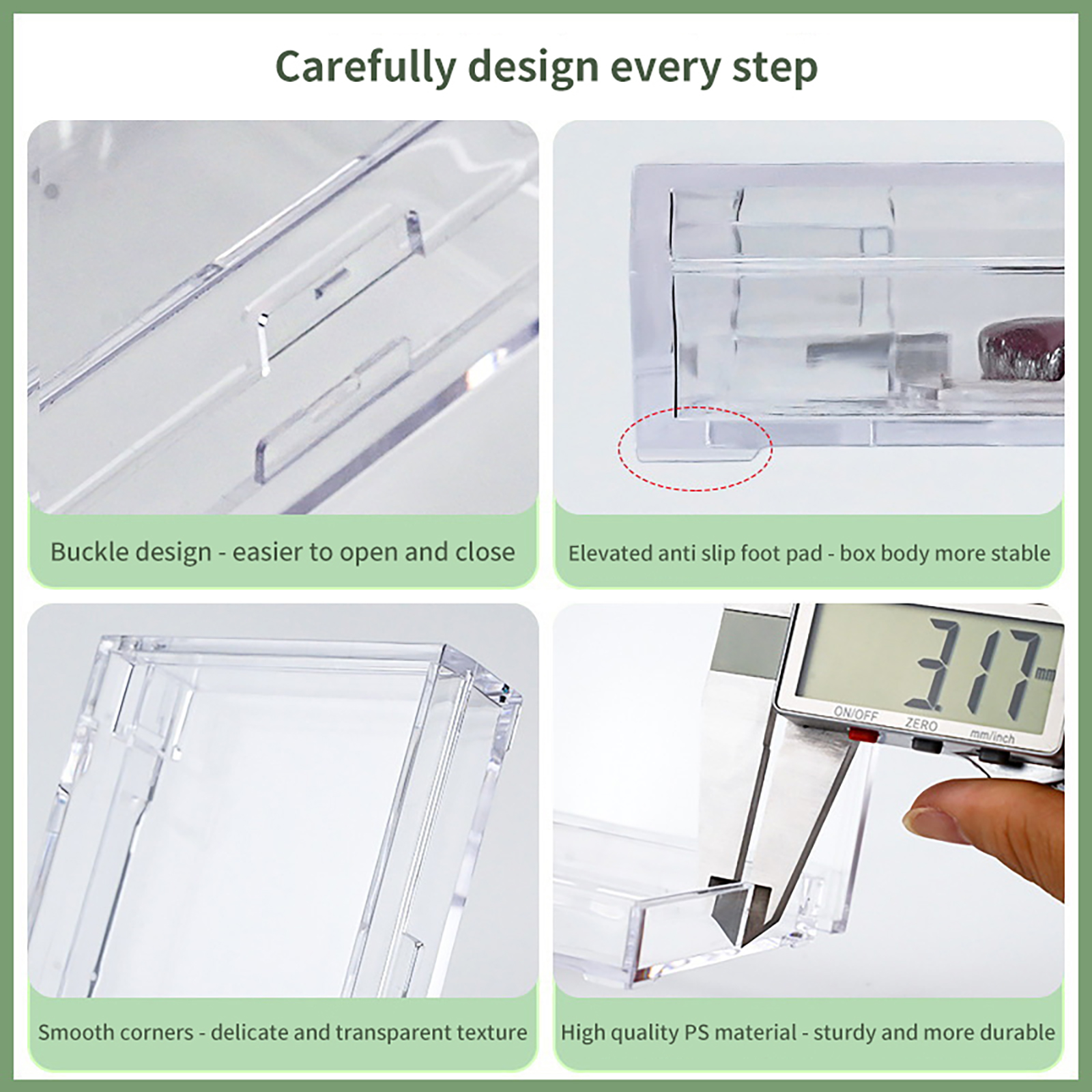 Carefully design every step

Buckle design - easier to open and close

Elevated anti slip foot pad - box body more stable

3.17 mm

ON/OFF ZERO mm/inch

Smooth corners - delicate and transparent texture

High quality PS material - sturdy and more durable