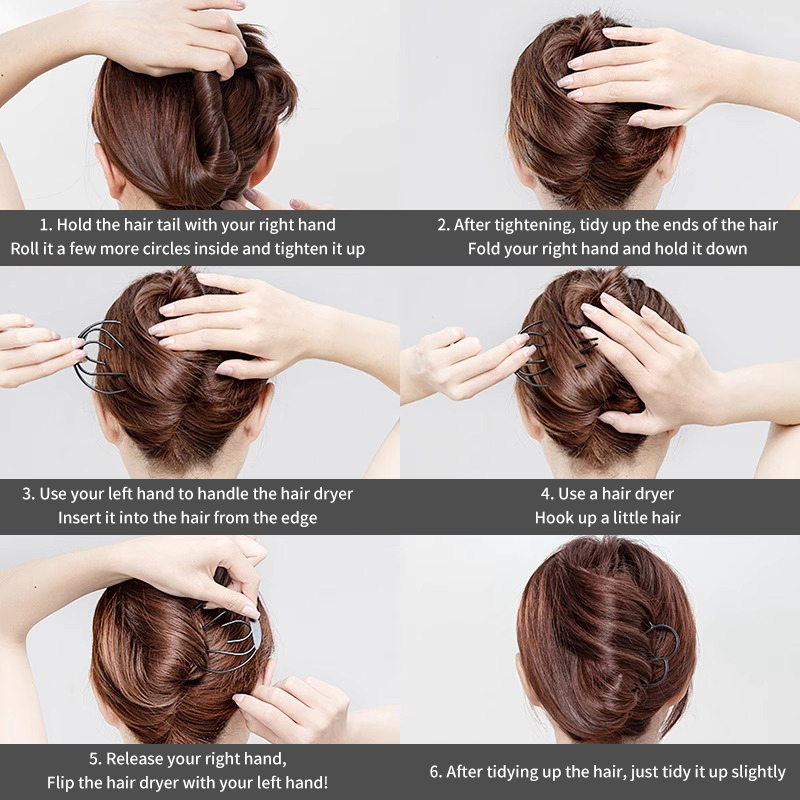 1. Hold the hair tail with your right hand
Roll it a few more circles inside and tighten it up

2. After tightening, tidy up the ends of the hair
Fold your right hand and hold it down

3. Use your left hand to handle the hair dryer
Insert it into the hair from the edge

4. Use a hair dryer
Hook up a little hair

5. Release your right hand,
Flip the hair dryer with your left hand!

6. After tidying up the hair, just tidy it up slightly