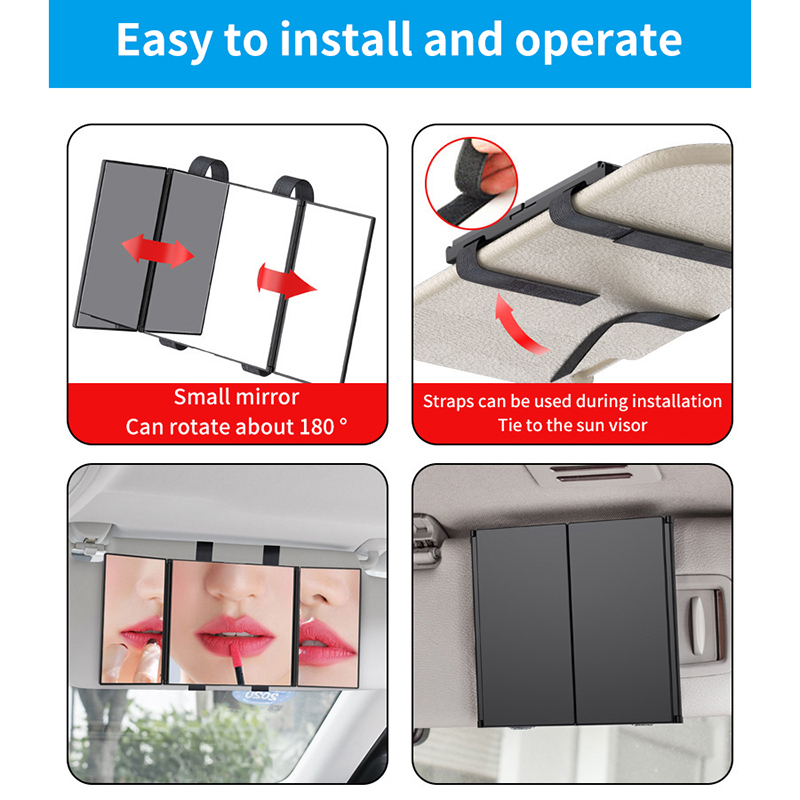 Easy to install and operate

Small mirror
Can rotate about 180 °

Straps can be used during installation
Tie to the sun visor