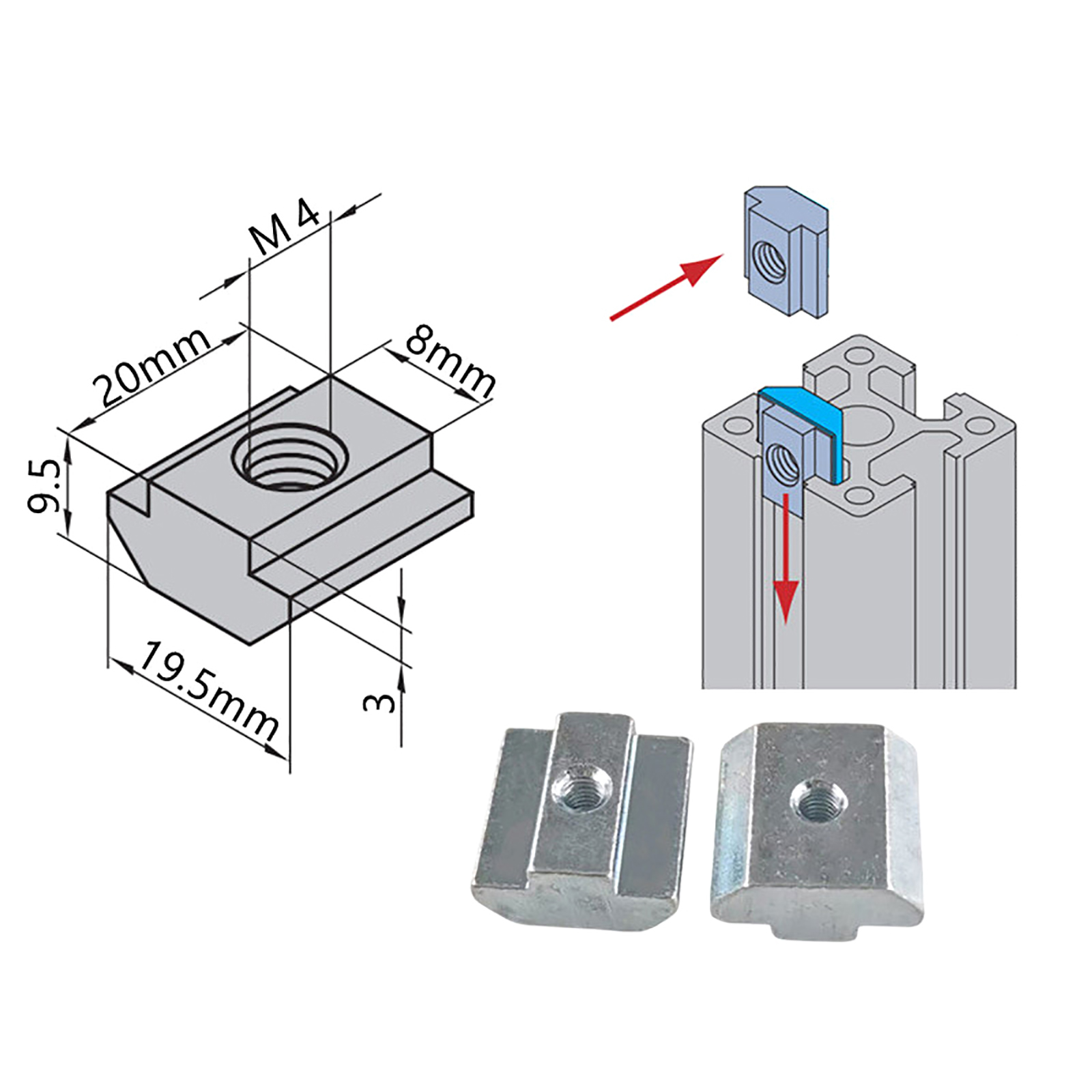 M 4
20mm
8mm
9.5
19.5mm
3