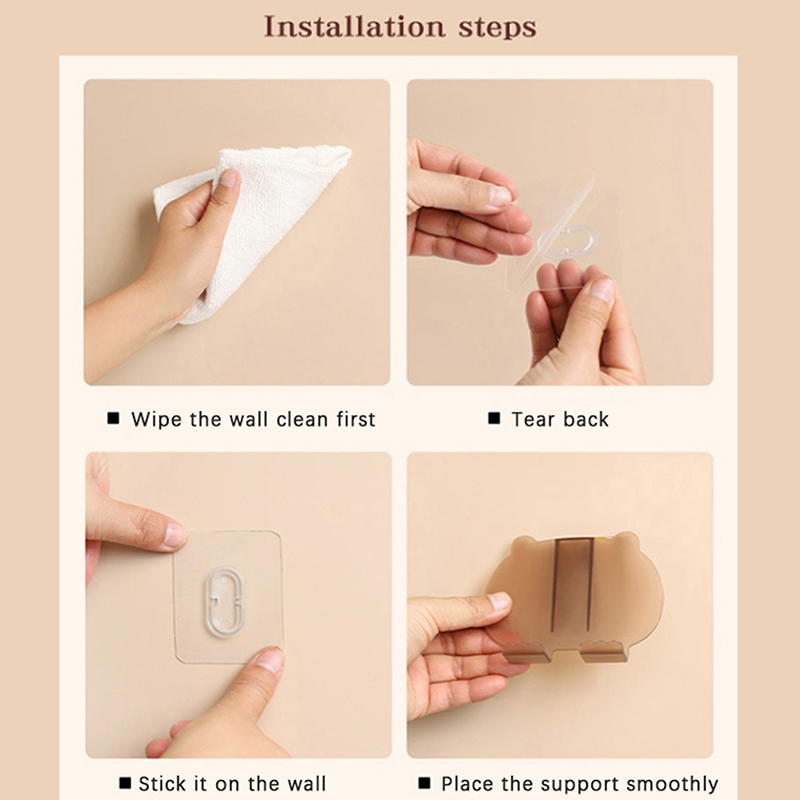 Installation steps

■ Wipe the wall clean first

■ Tear back

■ Stick it on the wall

■ Place the support smoothly