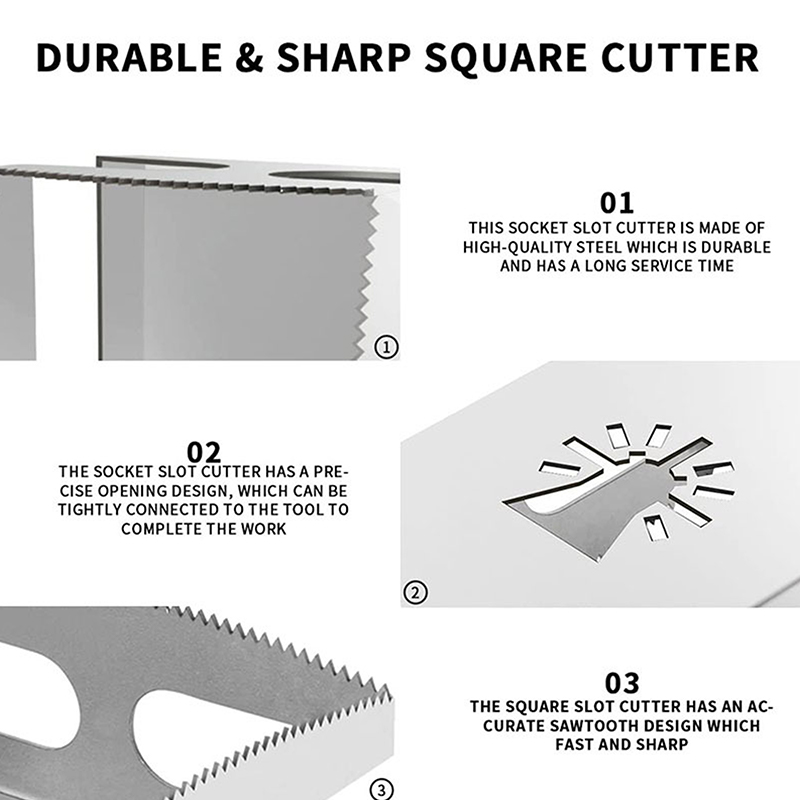 DURABLE & SHARP SQUARE CUTTER

①

01
THIS SOCKET SLOT CUTTER IS MADE OF HIGH-QUALITY STEEL WHICH IS DURABLE AND HAS A LONG SERVICE TIME

02
THE SOCKET SLOT CUTTER HAS A PRECISE OPENING DESIGN, WHICH CAN BE TIGHTLY CONNECTED TO THE TOOL TO COMPLETE THE WORK

②

③

03
THE SQUARE SLOT CUTTER HAS AN ACCURATE SAWTOOTH DESIGN WHICH FAST AND SHARP