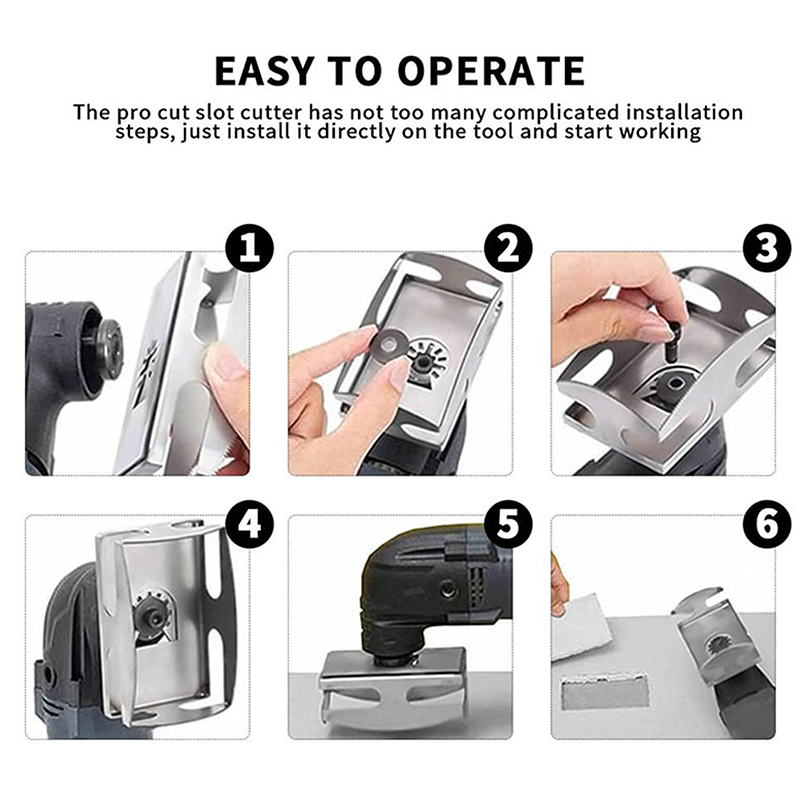 EASY TO OPERATE

The pro cut slot cutter has not too many complicated installation steps, just install it directly on the tool and start working

1

2

3

4

5

6