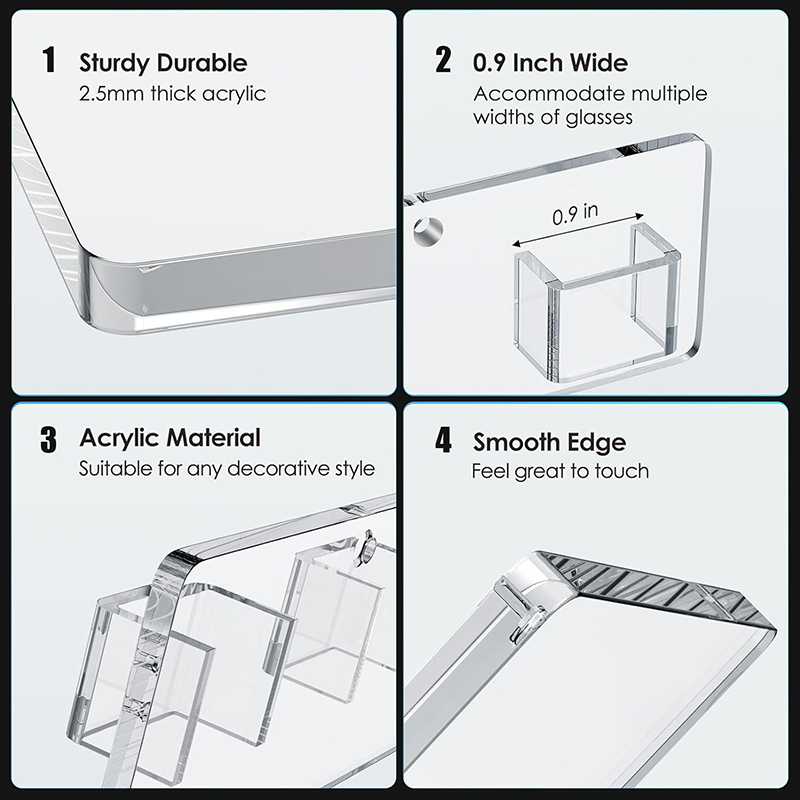 1 Sturdy Durable
2.5mm thick acrylic

2 0.9 Inch Wide
Accommodate multiple widths of glasses

0.9 in

3 Acrylic Material
Suitable for any decorative style

4 Smooth Edge
Feel great to touch