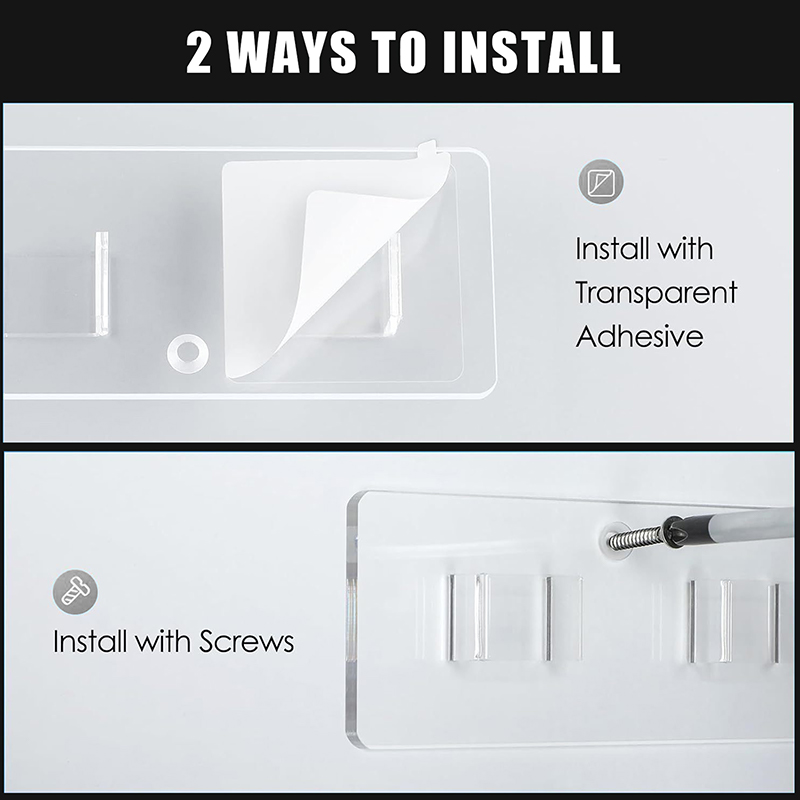 2 WAYS TO INSTALL

Install with Transparent Adhesive

Install with Screws