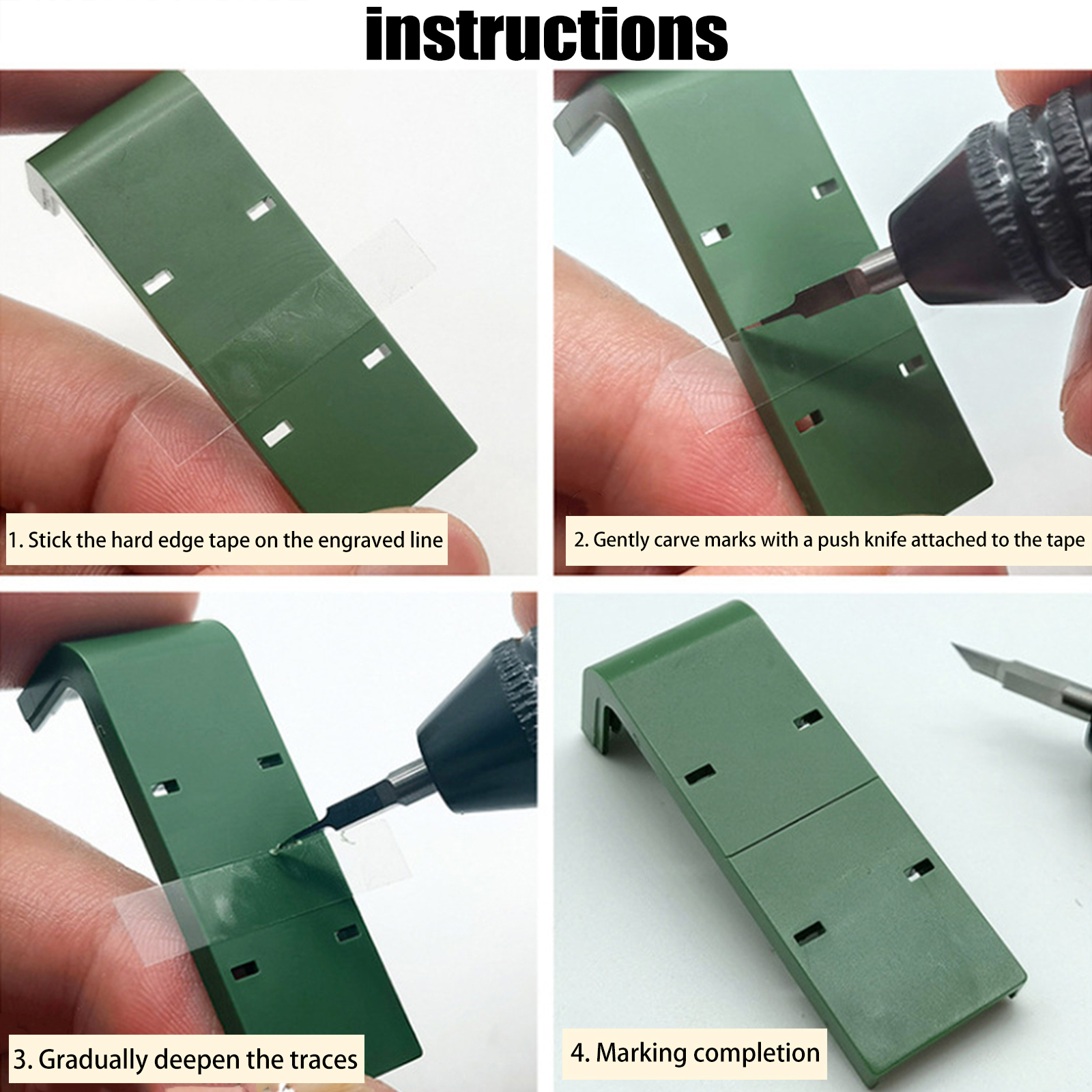 instructions

1. Stick the hard edge tape on the engraved line

2. Gently carve marks with a push knife attached to the tape

3. Gradually deepen the traces

4. Marking completion