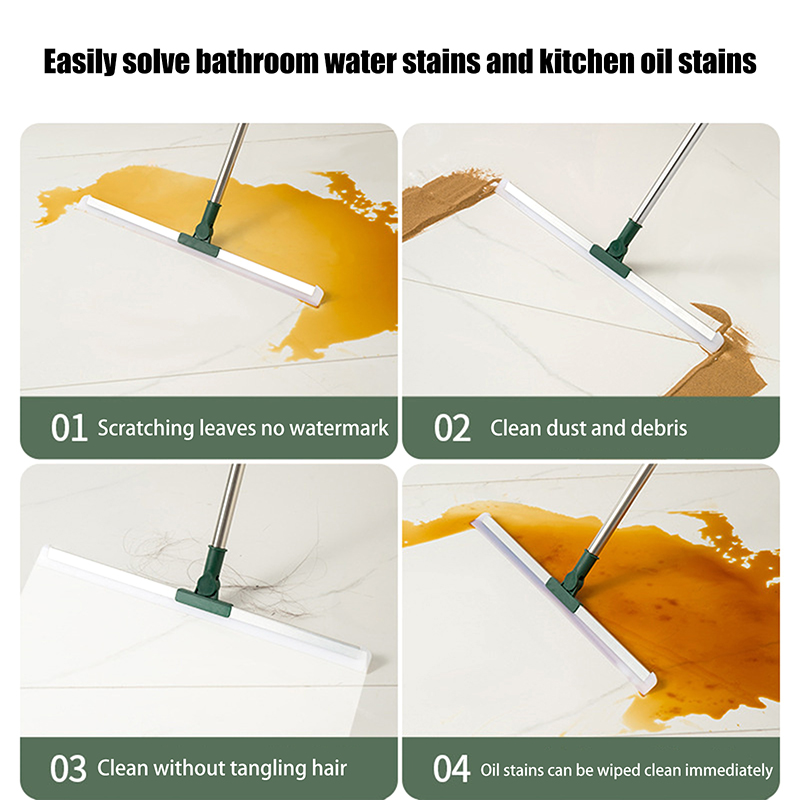 Easily solve bathroom water stains and kitchen oil stains

01 Scratching leaves no watermark

02 Clean dust and debris

03 Clean without tangling hair

04 Oil stains can be wiped clean immediately