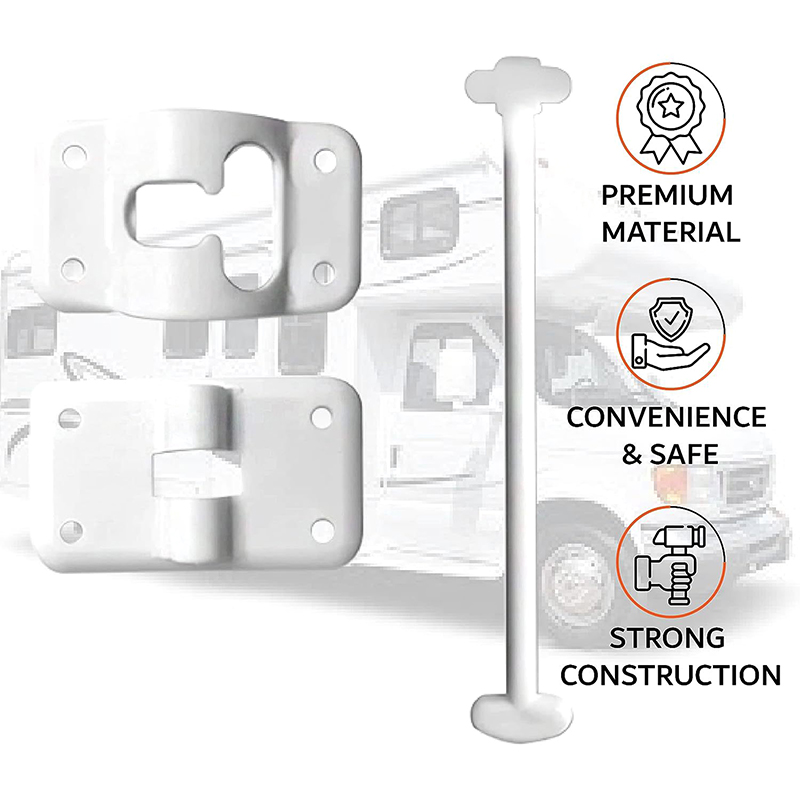 PREMIUM MATERIAL

CONVENIENCE & SAFE

STRONG CONSTRUCTION